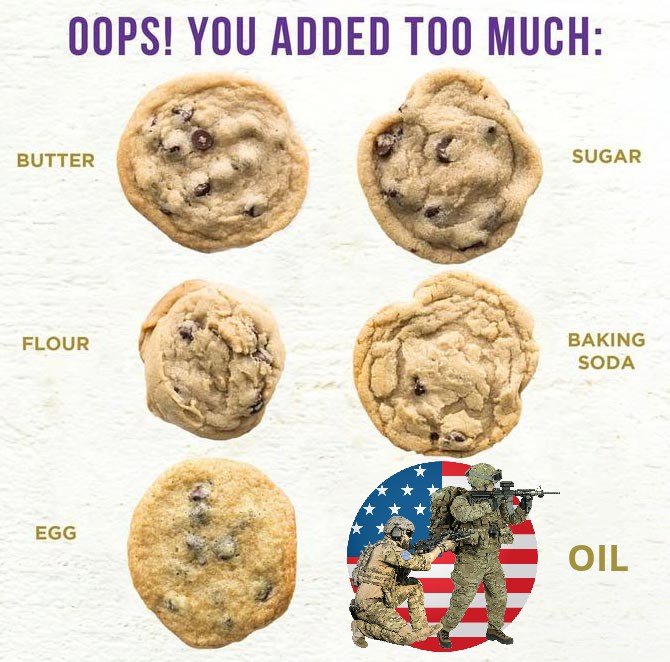 OOPS! YOU ADDED TOO MUCH:

BUTTER

SUGAR

FLOUR

BAKING SODA

EGG

OIL