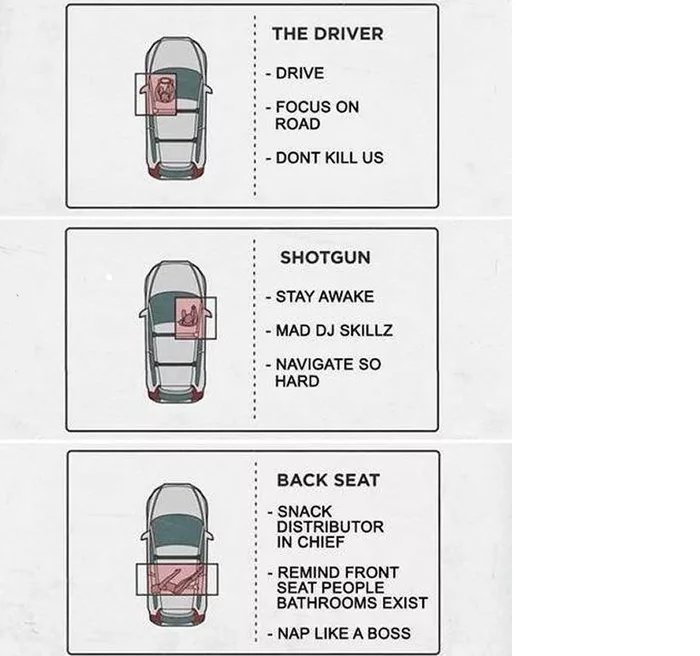 THE DRIVER

- DRIVE

- FOCUS ON ROAD

- DONT KILL US

SHOTGUN

- STAY AWAKE

- MAD DJ SKILLZ

- NAVIGATE SO HARD

BACK SEAT

- SNACK DISTRIBUTOR IN CHIEF

- REMIND FRONT SEAT PEOPLE BATHROOMS EXIST

- NAP LIKE A BOSS