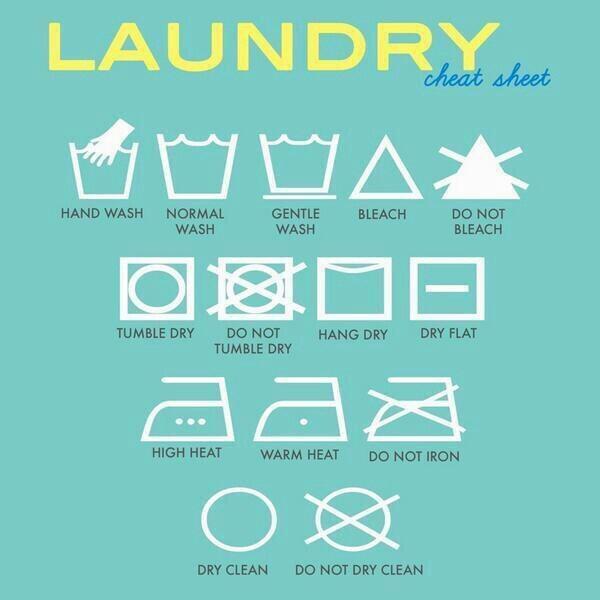 LAUNDRY
cheat sheet

HAND WASH
NORMAL WASH
GENTLE WASH
BLEACH
DO NOT BLEACH

TUMBLE DRY
DO NOT TUMBLE DRY
HANG DRY
DRY FLAT

HIGH HEAT
WARM HEAT
DO NOT IRON

DRY CLEAN
DO NOT DRY CLEAN