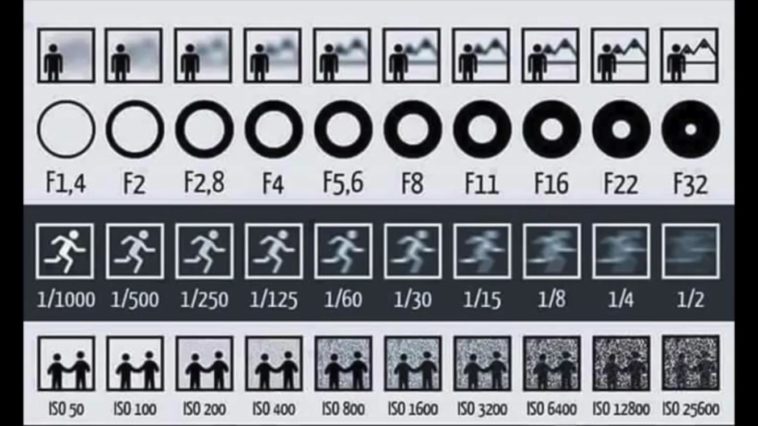 F1,4 F2 F2,8 F4 F5,6 F8 F11 F16 F22 F32

1/1000 1/500 1/250 1/125 1/60 1/30 1/15 1/8 1/4 1/2

ISO 50 ISO 100 ISO 200 ISO 400 ISO 800 ISO 1600 ISO 3200 ISO 6400 ISO 12800 ISO 25600