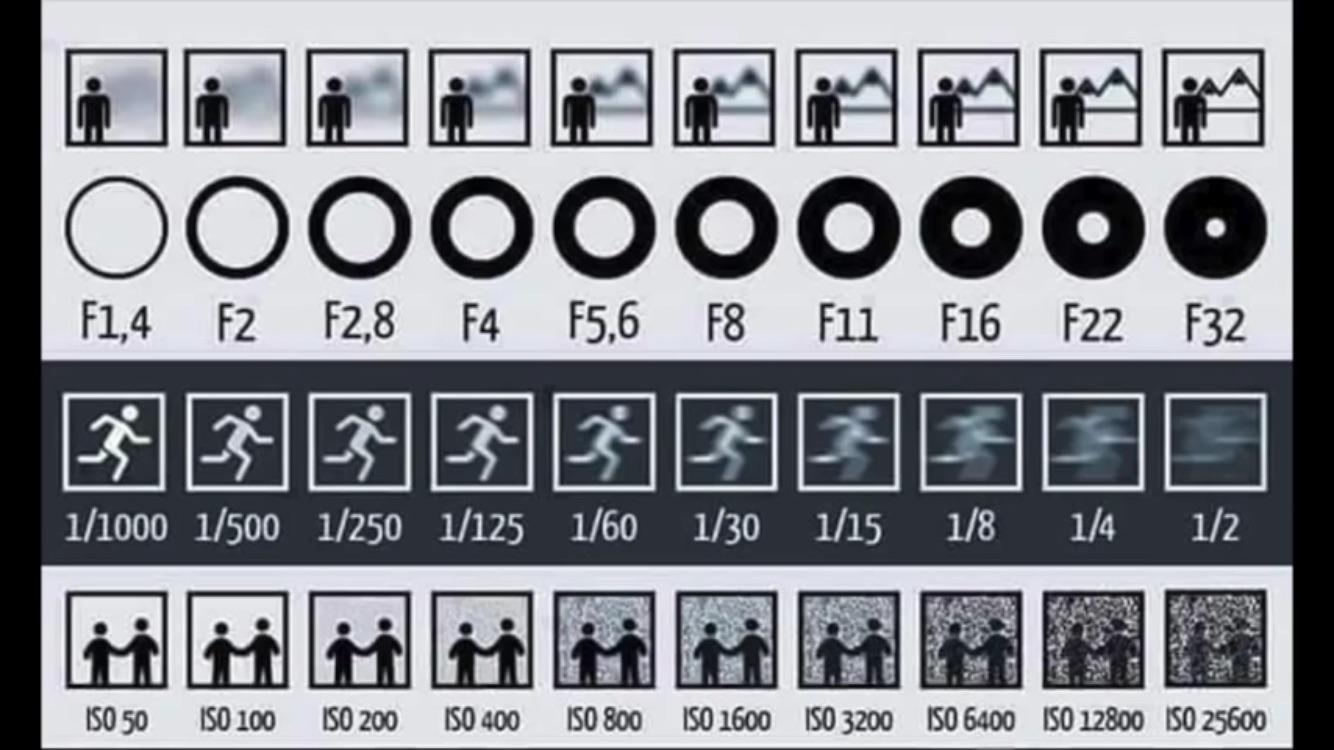 F1,4 F2 F2,8 F4 F5,6 F8 F11 F16 F22 F32

1/1000 1/500 1/250 1/125 1/60 1/30 1/15 1/8 1/4 1/2

ISO 50 ISO 100 ISO 200 ISO 400 ISO 800 ISO 1600 ISO 3200 ISO 6400 ISO 12800 ISO 25600