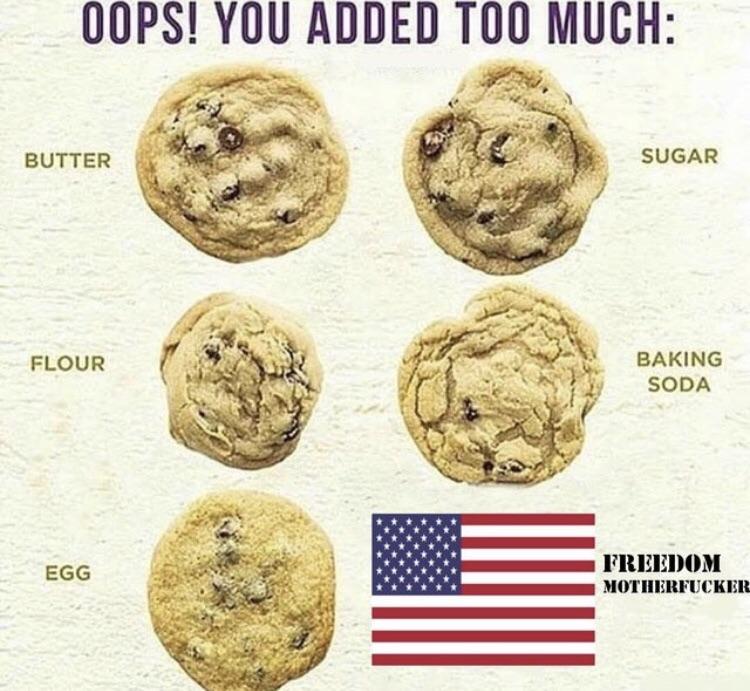 OOPS! YOU ADDED TOO MUCH:

BUTTER

SUGAR

FLOUR

BAKING SODA

EGG

FREEDOM MOTHERFUCKER