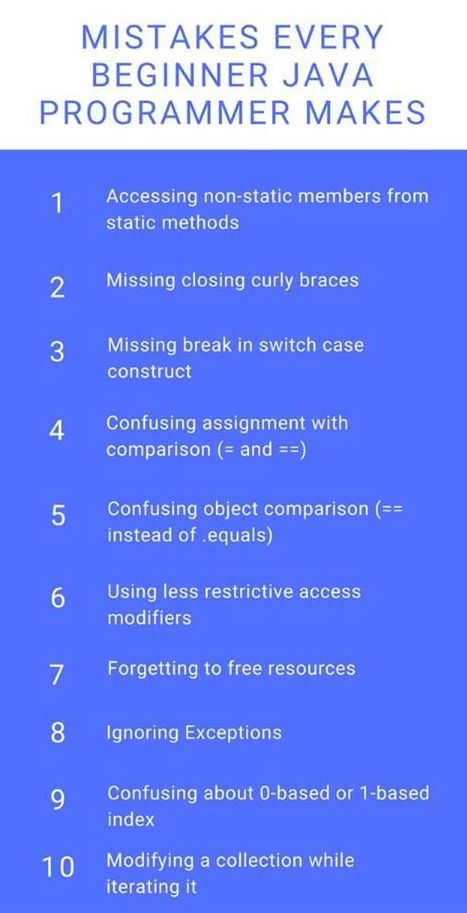 MISTAKES EVERY BEGINNER JAVA PROGRAMMER MAKES

1 Accessing non-static members from static methods

2 Missing closing curly braces

3 Missing break in switch case construct

4 Confusing assignment with comparison (= and ==)

5 Confusing object comparison (== instead of .equals)

6 Using less restrictive access modifiers

7 Forgetting to free resources

8 Ignoring Exceptions

9 Confusing about 0-based or 1-based index

10 Modifying a collection while iterating it