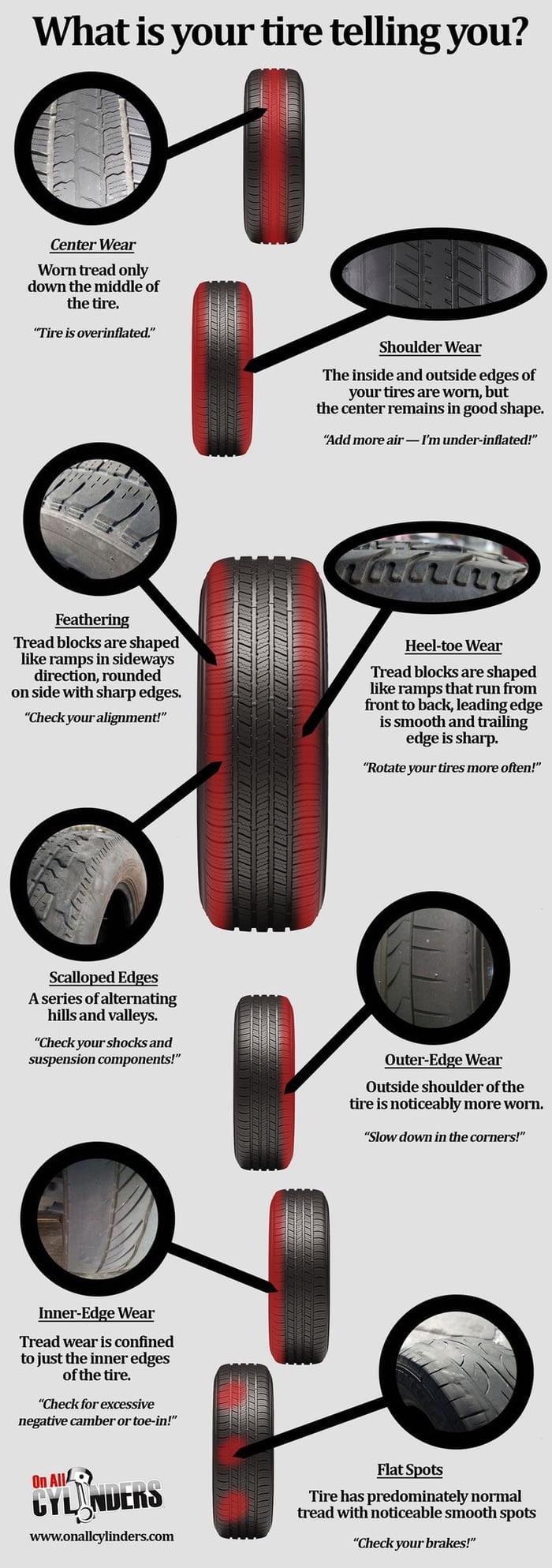 What is your tire telling you?

Center Wear
Worn tread only down the middle of the tire.
"Tire is overinflated."

Shoulder Wear
The inside and outside edges of your tires are worn, but the center remains in good shape.
"Add more air — I'm under-inflated!"

Feathering
Tread blocks are shaped like ramps in sideways direction, rounded on side with sharp edges.
"Check your alignment!"

Heel-toe Wear
Tread blocks are shaped like ramps that run from front to back, leading edge is smooth and trailing edge is sharp.
"Rotate your tires more often!"

Scalloped Edges
A series of alternating hills and valleys.
"Check your shocks and suspension components!"

Outer-Edge Wear
Outside shoulder of the tire is noticeably more worn.
"Slow down in the corners!"

Inner-Edge Wear
Tread wear is confined to just the inner edges of the tire.
"Check for excessive negative camber or toe-in!"

Flat Spots
Tire has predominately normal tread with noticeable smooth spots
"Check your brakes!"

On All CYLINDERS
www.onallcylinders.com