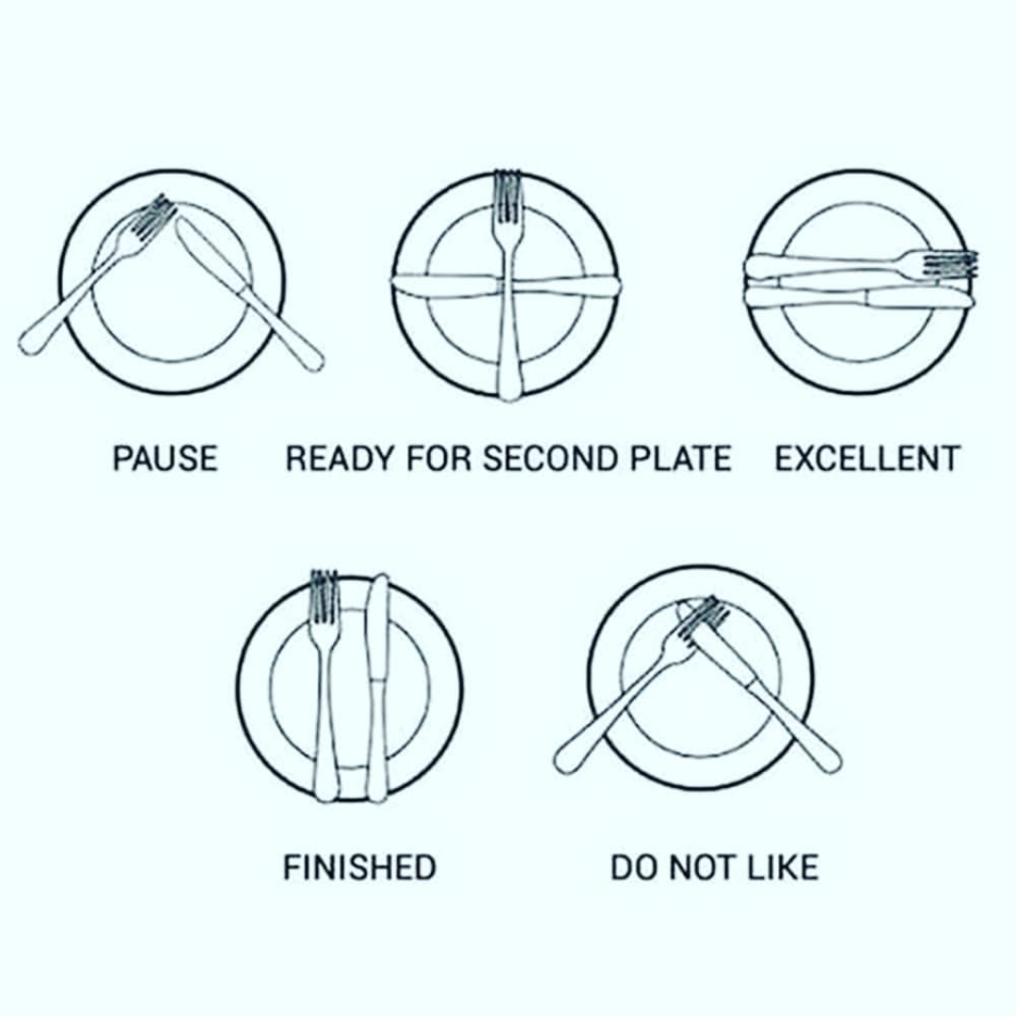 PAUSE

READY FOR SECOND PLATE

EXCELLENT

FINISHED

DO NOT LIKE