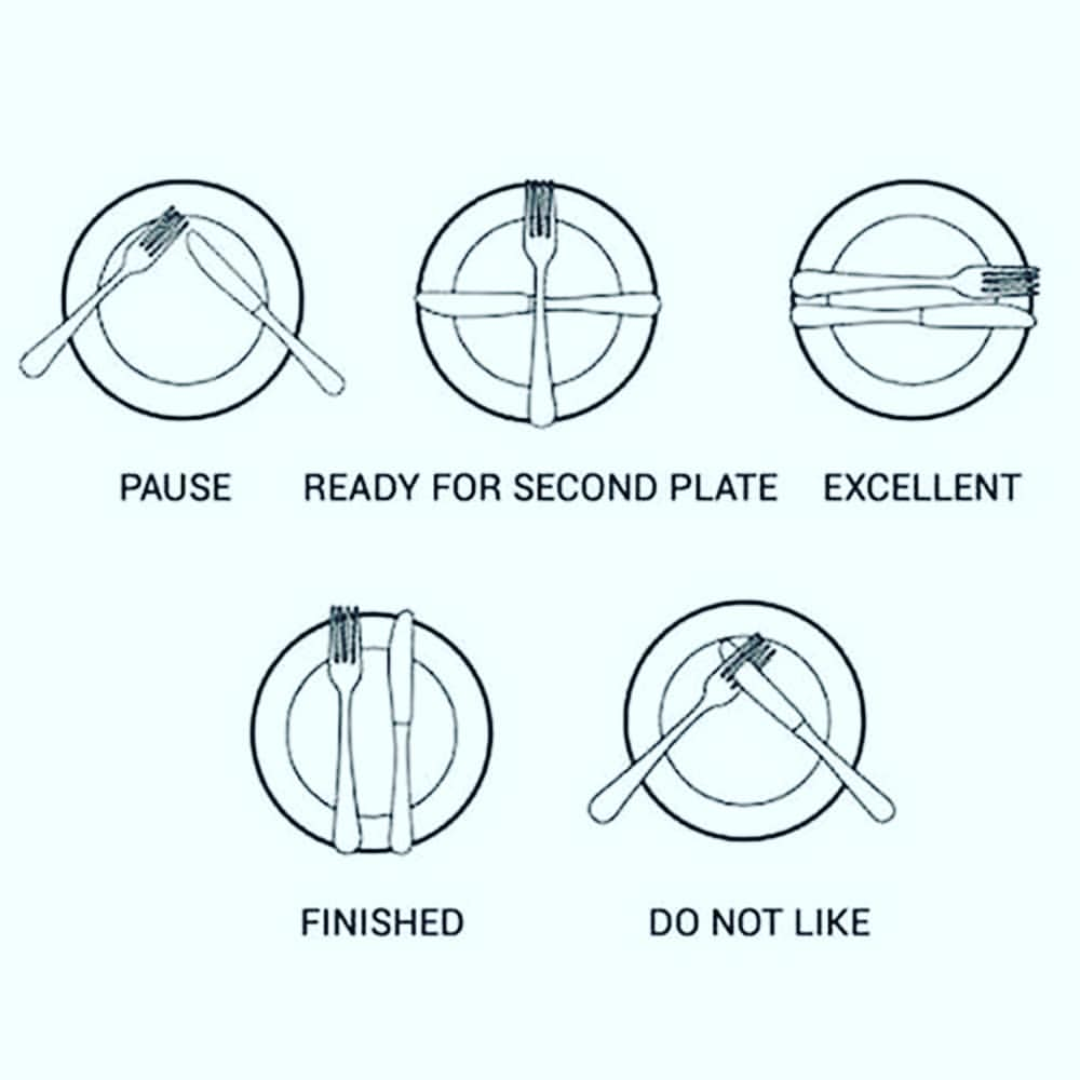 PAUSE

READY FOR SECOND PLATE

EXCELLENT

FINISHED

DO NOT LIKE