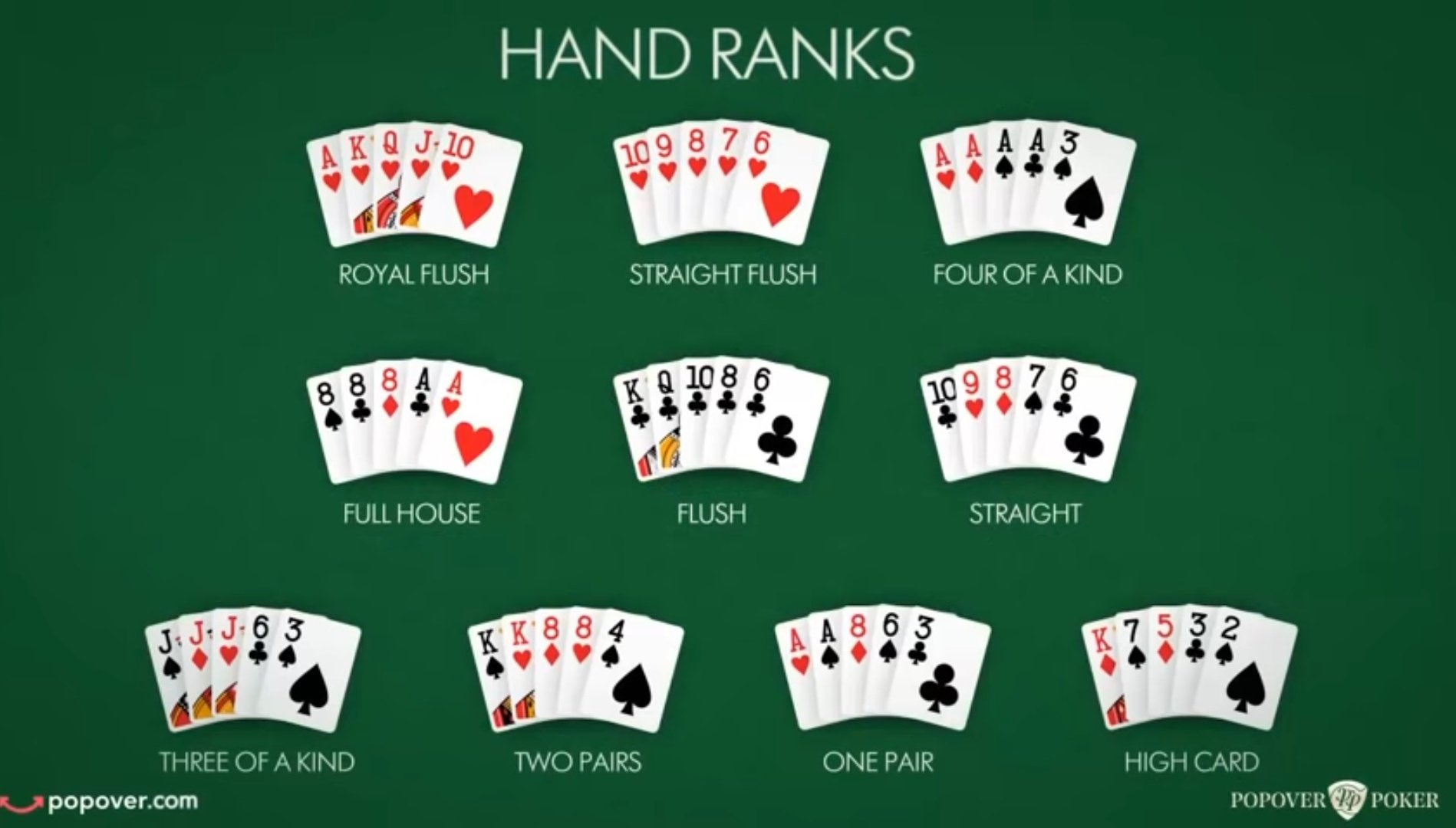 HAND RANKS

A K Q J 10
ROYAL FLUSH

10 9 8 7 6
STRAIGHT FLUSH

A A A A 3
FOUR OF A KIND

8 8 8 A A
FULL HOUSE

K Q 10 8 6
FLUSH

10 9 8 7 6
STRAIGHT

J J J 6 3
THREE OF A KIND

K K 8 8 4
TWO PAIRS

A A 8 6 3
ONE PAIR

K 7 5 3 2
HIGH CARD

popover.com

POPOVER PP POKER