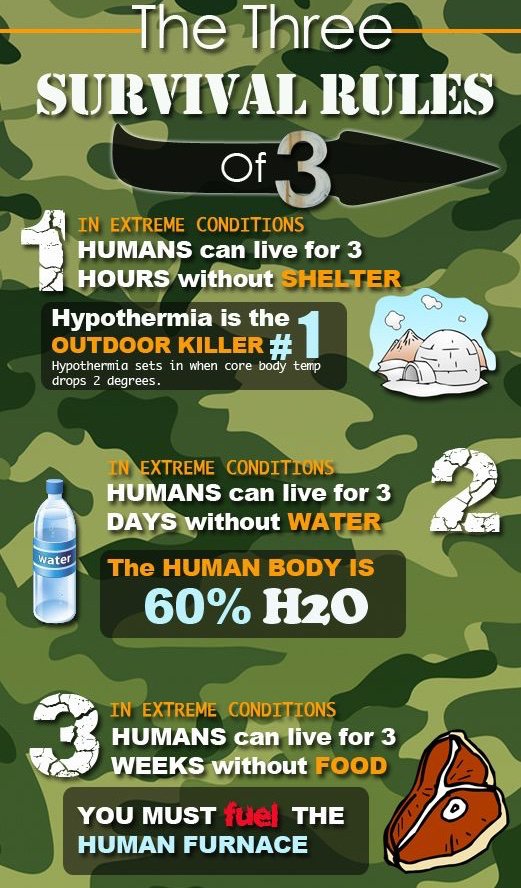 The Three
SURVIVAL RULES
Of 3

1
IN EXTREME CONDITIONS
HUMANS can live for 3 HOURS without SHELTER

Hypothermia is the OUTDOOR KILLER #1
Hypothermia sets in when core body temp drops 2 degrees.

2
IN EXTREME CONDITIONS
HUMANS can live for 3 DAYS without WATER

water

The HUMAN BODY IS 60% H2O

3
IN EXTREME CONDITIONS
HUMANS can live for 3 WEEKS without FOOD

YOU MUST fuel THE HUMAN FURNACE