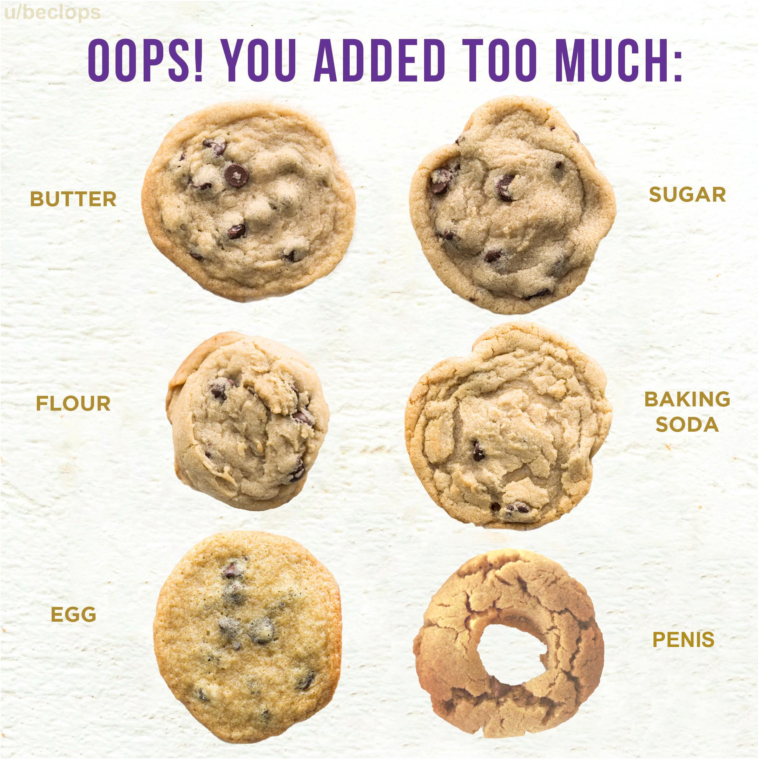 u/beclops

OOPS! YOU ADDED TOO MUCH:

BUTTER

SUGAR

FLOUR

BAKING SODA

EGG

PENIS