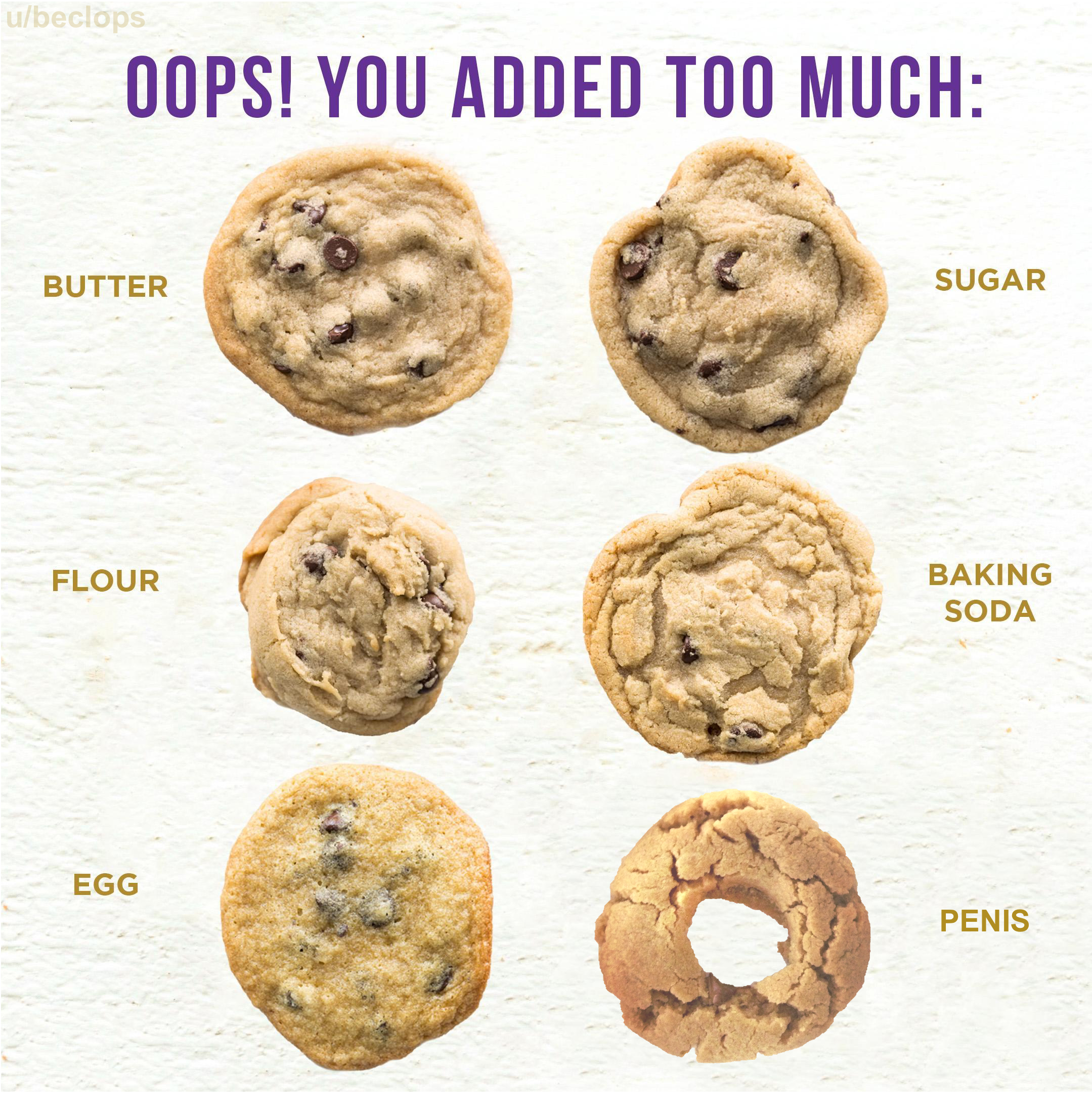 u/beclops

OOPS! YOU ADDED TOO MUCH:

BUTTER

SUGAR

FLOUR

BAKING SODA

EGG

PENIS