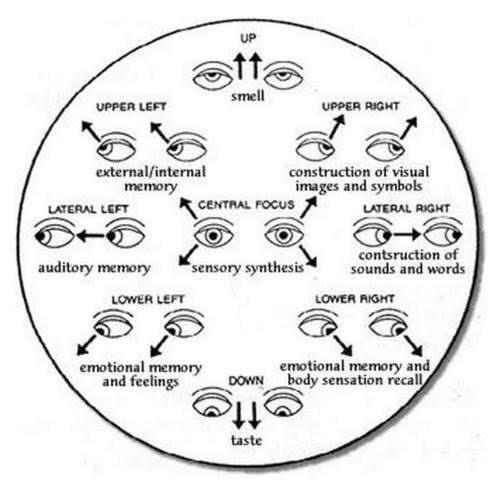 UP

smell

UPPER LEFT

external/internal memory

UPPER RIGHT

construction of visual images and symbols

LATERAL LEFT

auditory memory

CENTRAL FOCUS

sensory synthesis

LATERAL RIGHT

contsruction of sounds and words

LOWER LEFT

emotional memory and feelings

LOWER RIGHT

emotional memory and body sensation recall

DOWN

taste