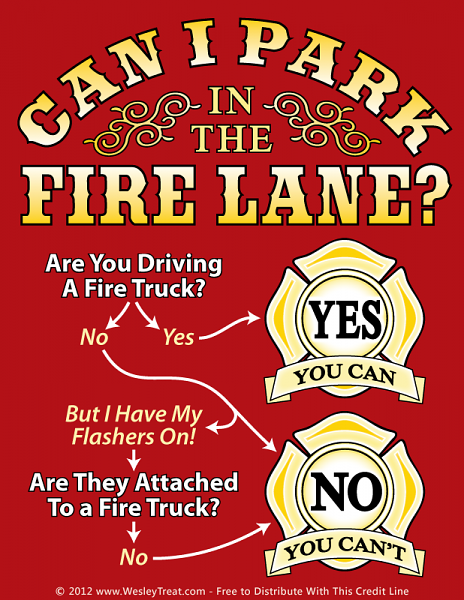 CAN I PARK IN THE FIRE LANE?

Are You Driving A Fire Truck?

No

Yes

YES
YOU CAN

But I Have My Flashers On!

Are They Attached To a Fire Truck?

No

NO
YOU CAN'T

© 2012 www.WesleyTreat.com - Free to Distribute With This Credit Line