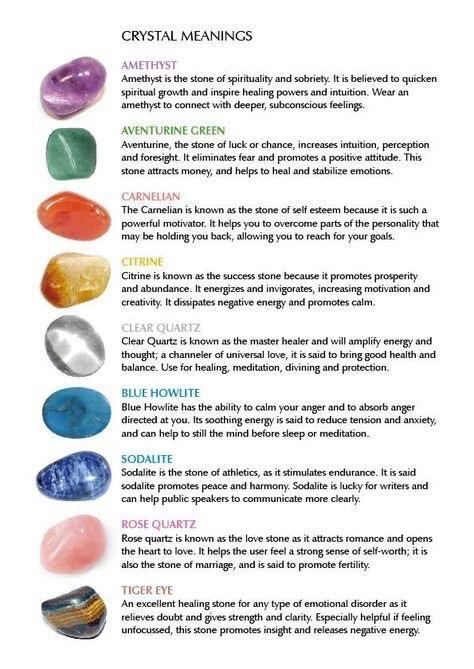 CRYSTAL MEANINGS

AMETHYST
Amethyst is the stone of spirituality and sobriety. It is believed to quicken spiritual growth and inspire healing powers and intuition. Wear an amethyst to connect with deeper, subconscious feelings.

AVENTURINE GREEN
Aventurine, the stone of luck or chance, increases intuition, perception and foresight. It eliminates fear and promotes a positive attitude. This stone attracts money, and helps to heal and stabilize emotions.

CARNELIAN
The Carnelian is known as the stone of self esteem because it is such a powerful motivator. It helps you to overcome parts of the personality that may be holding you back, allowing you to reach for your goals.

CITRINE
Citrine is known as the success stone because it promotes prosperity and abundance. It energizes and invigorates, increasing motivation and creativity. It dissipates negative energy and promotes calm.

CLEAR QUARTZ
Clear Quartz is known as the master healer and will amplify energy and thought; a channeler of universal love, it is said to bring good health and balance. Use for healing, meditation, divining and protection.

BLUE HOWLITE
Blue Howlite has the ability to calm your anger and to absorb anger directed at you. Its soothing energy is said to reduce tension and anxiety, and can help to still the mind before sleep or meditation.

SODALITE
Sodalite is the stone of athletics, as it stimulates endurance. It is said sodalite promotes peace and harmony. Sodalite is lucky for writers and can help public speakers to communicate more clearly.

ROSE QUARTZ
Rose quartz is known as the love stone as it attracts romance and opens the heart to love. It helps the user feel a strong sense of self-worth; it is also the stone of marriage, and is said to promote fertility.

TIGER EYE
An excellent healing stone for any type of emotional disorder as it relieves doubt and gives strength and clarity. Especially helpful if feeling unfocussed, this stone promotes insight and releases negative energy.