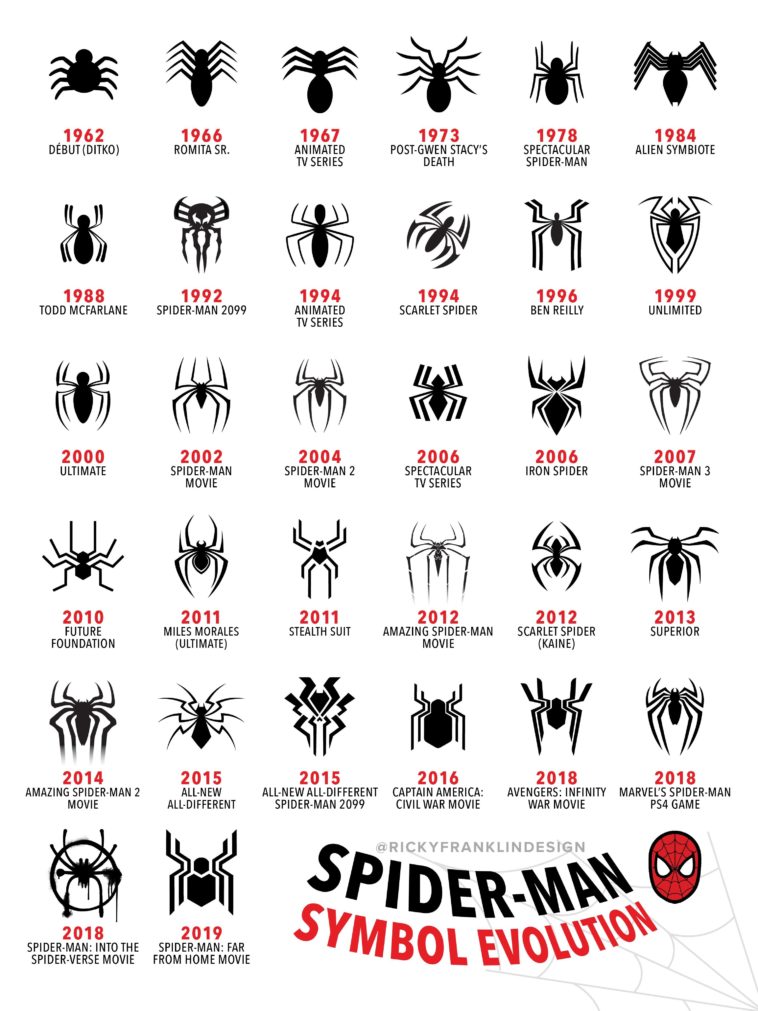 1962
DÉBUT (DITKO)

1966
ROMITA SR.

1967
ANIMATED TV SERIES

1973
POST-GWEN STACY'S DEATH

1978
SPECTACULAR SPIDER-MAN

1984
ALIEN SYMBIOTE

1988
TODD MCFARLANE

1992
SPIDER-MAN 2099

1994
ANIMATED TV SERIES

1994
SCARLET SPIDER

1996
BEN REILLY

1999
UNLIMITED

2000
ULTIMATE

2002
SPIDER-MAN MOVIE

2004
SPIDER-MAN 2 MOVIE

2006
SPECTACULAR TV SERIES

2006
IRON SPIDER

2007
SPIDER-MAN 3 MOVIE

2010
FUTURE FOUNDATION

2011
MILES MORALES (ULTIMATE)

2011
STEALTH SUIT

2012
AMAZING SPIDER-MAN MOVIE

2012
SCARLET SPIDER (KAINE)

2013
SUPERIOR

2014
AMAZING SPIDER-MAN 2 MOVIE

2015
ALL-NEW ALL-DIFFERENT

2015
ALL-NEW ALL-DIFFERENT SPIDER-MAN 2099

2016
CAPTAIN AMERICA: CIVIL WAR MOVIE

2018
AVENGERS: INFINITY WAR MOVIE

2018
MARVEL'S SPIDER-MAN PS4 GAME

2018
SPIDER-MAN: INTO THE SPIDER-VERSE MOVIE

2019
SPIDER-MAN: FAR FROM HOME MOVIE

@RICKYFRANKLINDESIGN

SPIDER-MAN
SYMBOL EVOLUTION