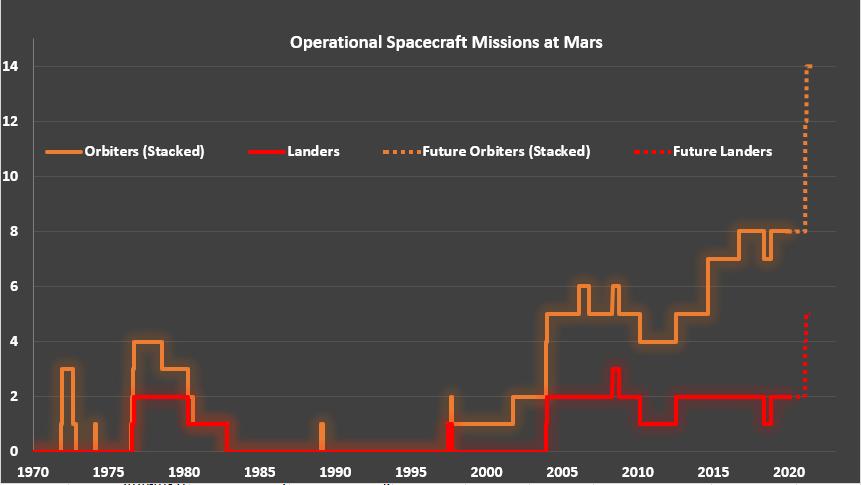 Operational Spacecraft Missions at Mars

Orbiters (Stacked)
Landers
Future Orbiters (Stacked)
Future Landers

14
12
10
8
6
4
2
0

1970
1975
1980
1985
1990
1995
2000
2005
2010
2015
2020