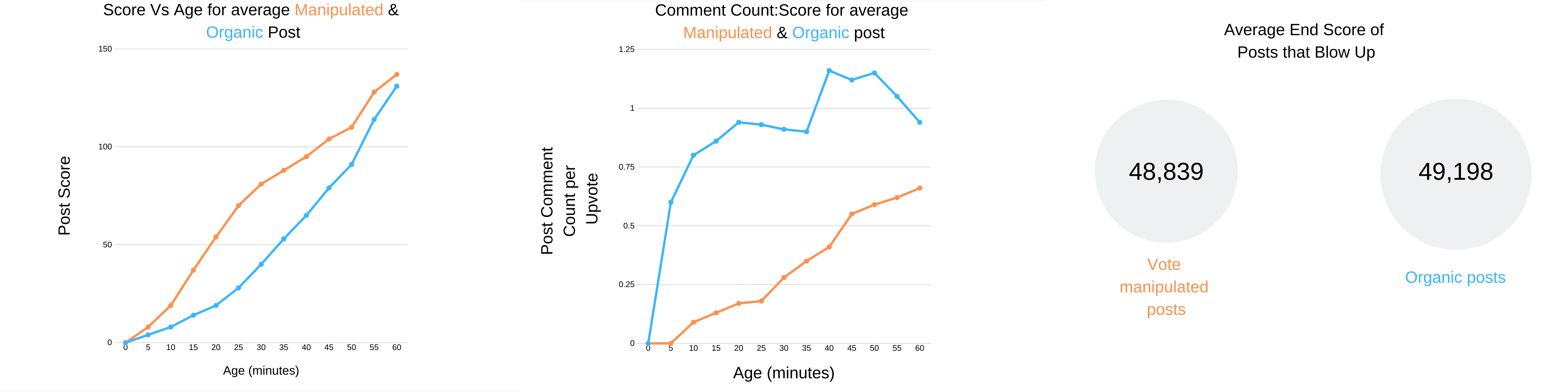 Score Vs Age for average Manipulated & Organic Post

Post Score

150
100
50
0

0 5 10 15 20 25 30 35 40 45 50 55 60

Age (minutes)

Comment Count:Score for average Manipulated & Organic post

Post Comment Count per Upvote

1.25
1
0.75
0.5
0.25
0

0 5 10 15 20 25 30 35 40 45 50 55 60

Age (minutes)

Average End Score of Posts that Blow Up

48,839

Vote manipulated posts

49,198

Organic posts