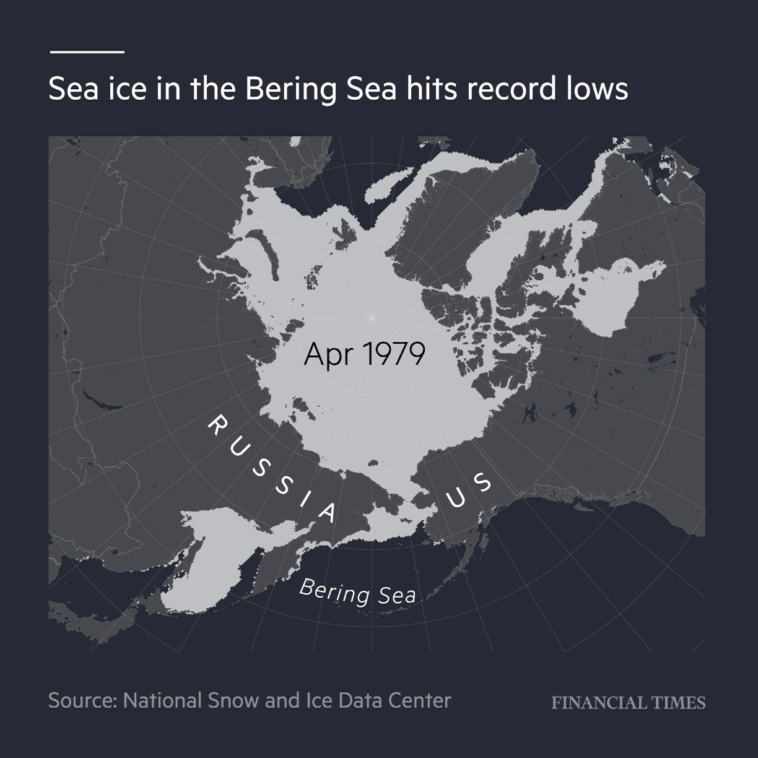 Sea ice in the Bering Sea hits record lows

Apr 1979

RUSSIA

US

Bering Sea

Source: National Snow and Ice Data Center

FINANCIAL TIMES