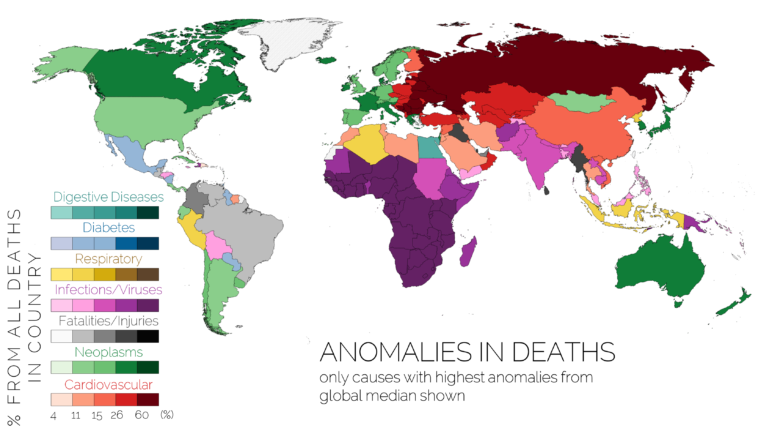 % FROM ALL DEATHS IN COUNTRY

Digestive Diseases

Diabetes

Respiratory

Infections/Viruses

Fatalities/Injuries

Neoplasms

Cardiovascular

4 11 15 26 60 (%)

ANOMALIES IN DEATHS

only causes with highest anomalies from global median shown