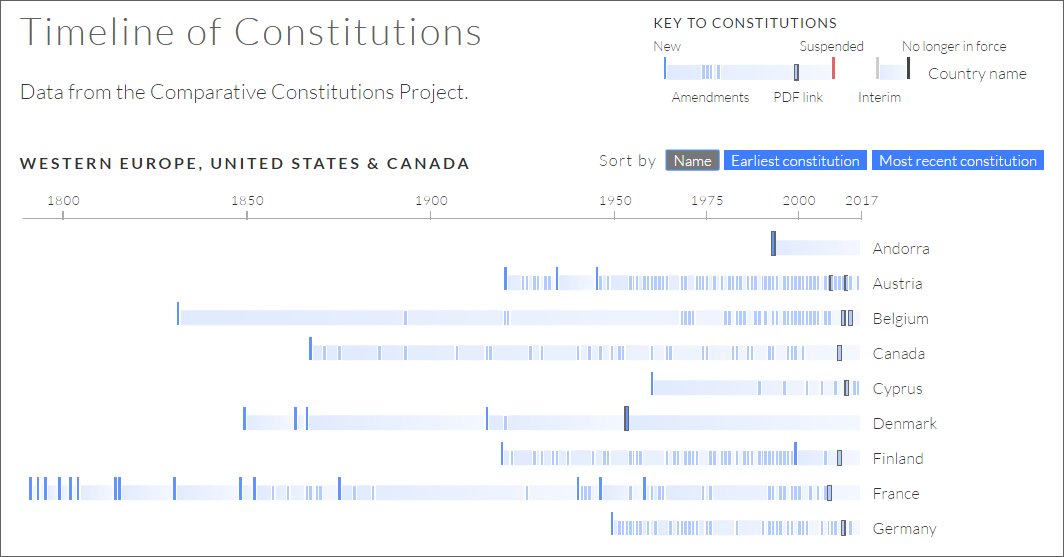 Timeline of Constitutions

Data from the Comparative Constitutions Project.

KEY TO CONSTITUTIONS

New

Suspended

No longer in force

Country name

Amendments

PDF link

Interim

WESTERN EUROPE, UNITED STATES & CANADA

Sort by Name Earliest constitution Most recent constitution

1800 1850 1900 1950 1975 2000 2017

Andorra

Austria

Belgium

Canada

Cyprus

Denmark

Finland

France

Germany