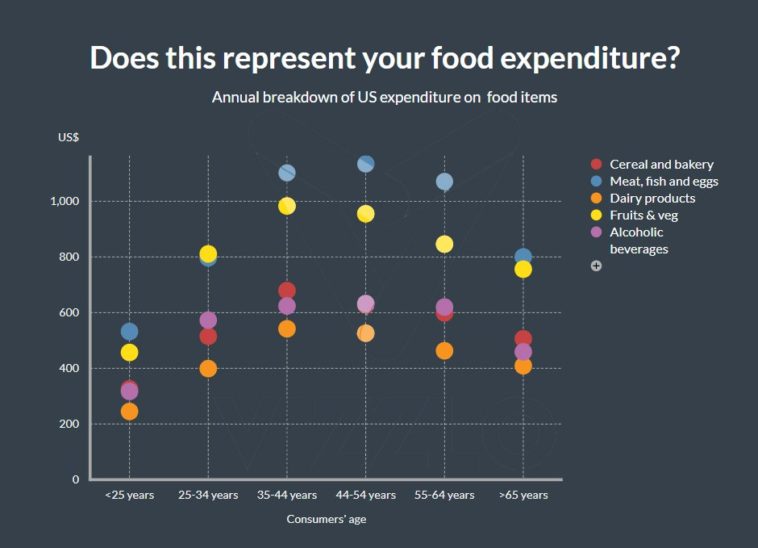 Does this represent your food expenditure?

Annual breakdown of US expenditure on food items

US$

1,000
800
600
400
200
0

<25 years
25-34 years
35-44 years
44-54 years
55-64 years
>65 years

Consumers' age

Cereal and bakery
Meat, fish and eggs
Dairy products
Fruits & veg
Alcoholic beverages