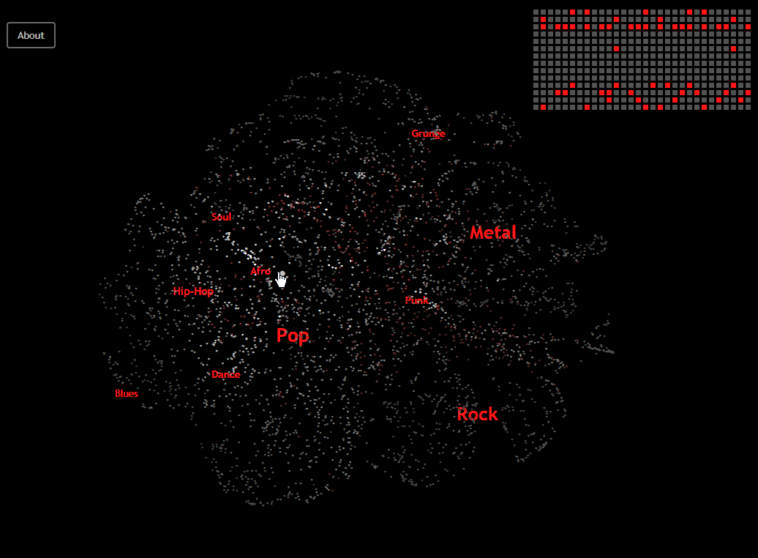 About

Grunge

Soul

Metal

Afro

Hip-Hop

Punk

Pop

Dance

Blues

Rock