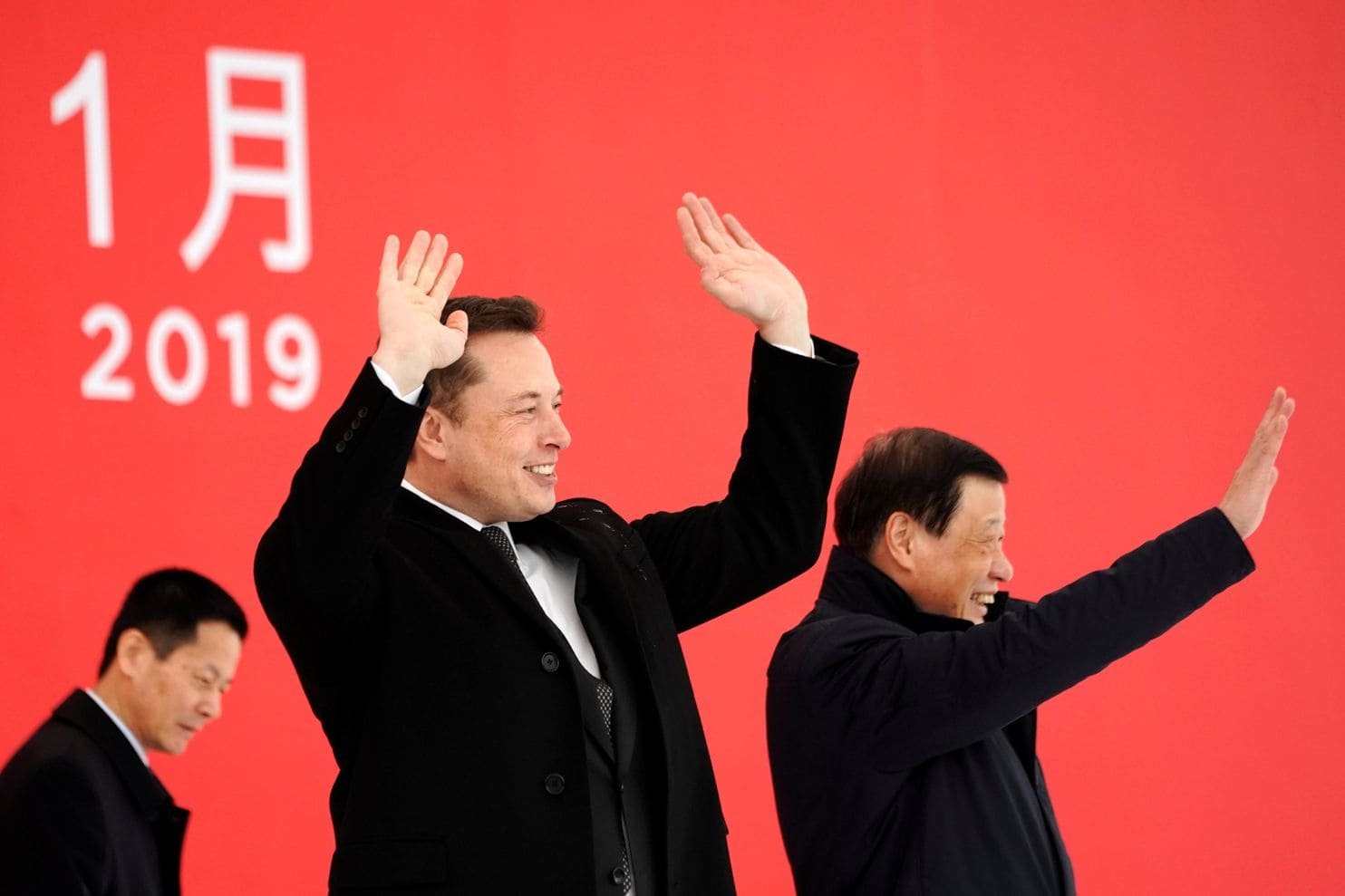 1月
2019