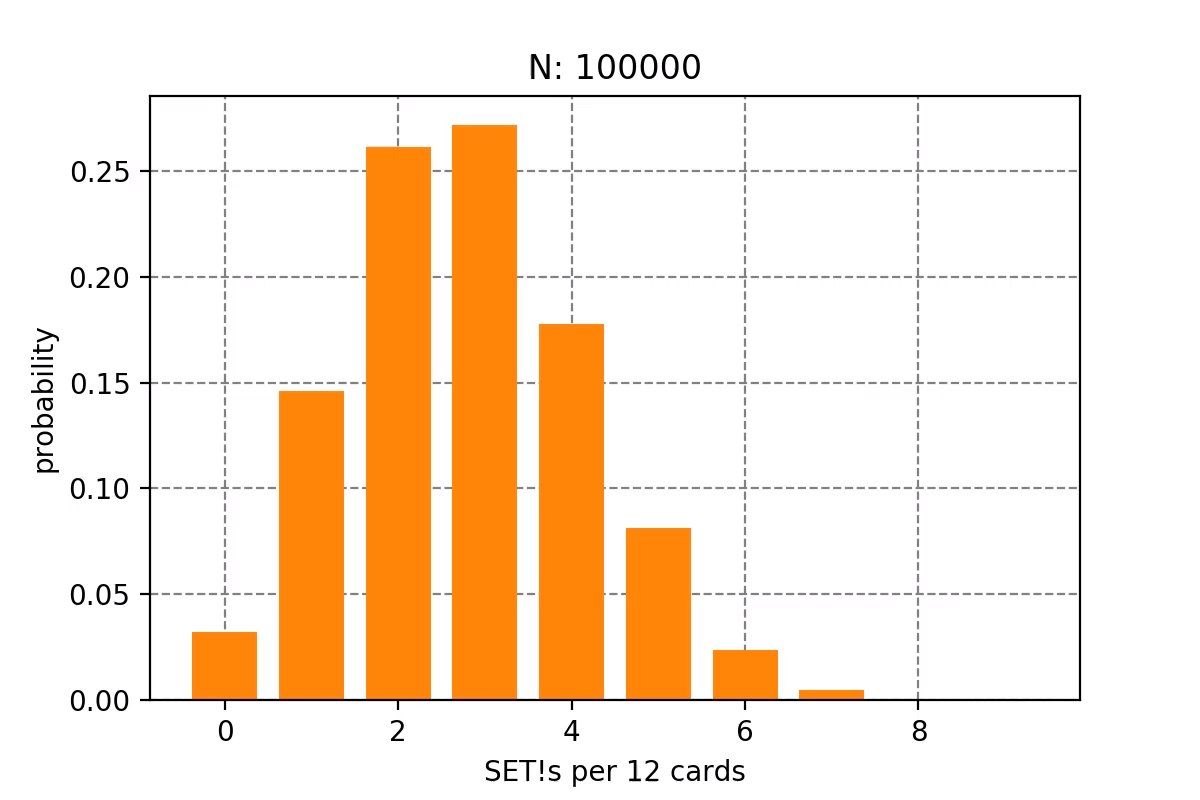 N: 100000

probability

0.25
0.20
0.15
0.10
0.05
0.00

0
2
4
6
8

SET!s per 12 cards