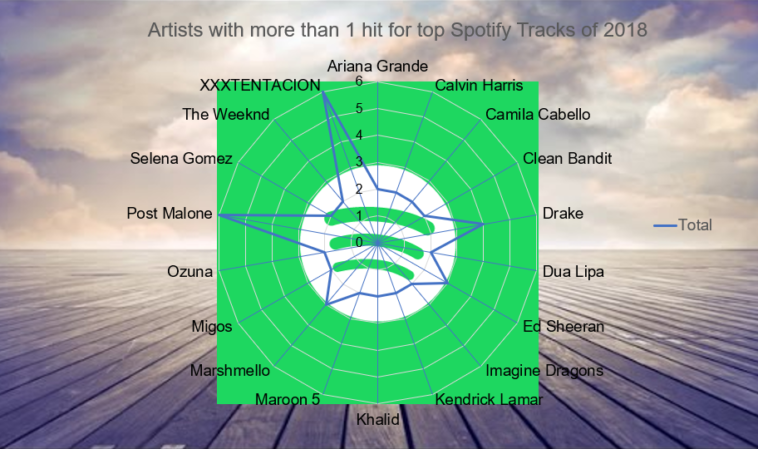 Artists with more than 1 hit for top Spotify Tracks of 2018

Ariana Grande
Calvin Harris
Camila Cabello
Clean Bandit
Drake
Dua Lipa
Ed Sheeran
Imagine Dragons
Kendrick Lamar
Khalid
Maroon 5
Marshmello
Migos
Ozuna
Post Malone
Selena Gomez
The Weeknd
XXXTENTACION

6
5
4
3
2
1
0

Total