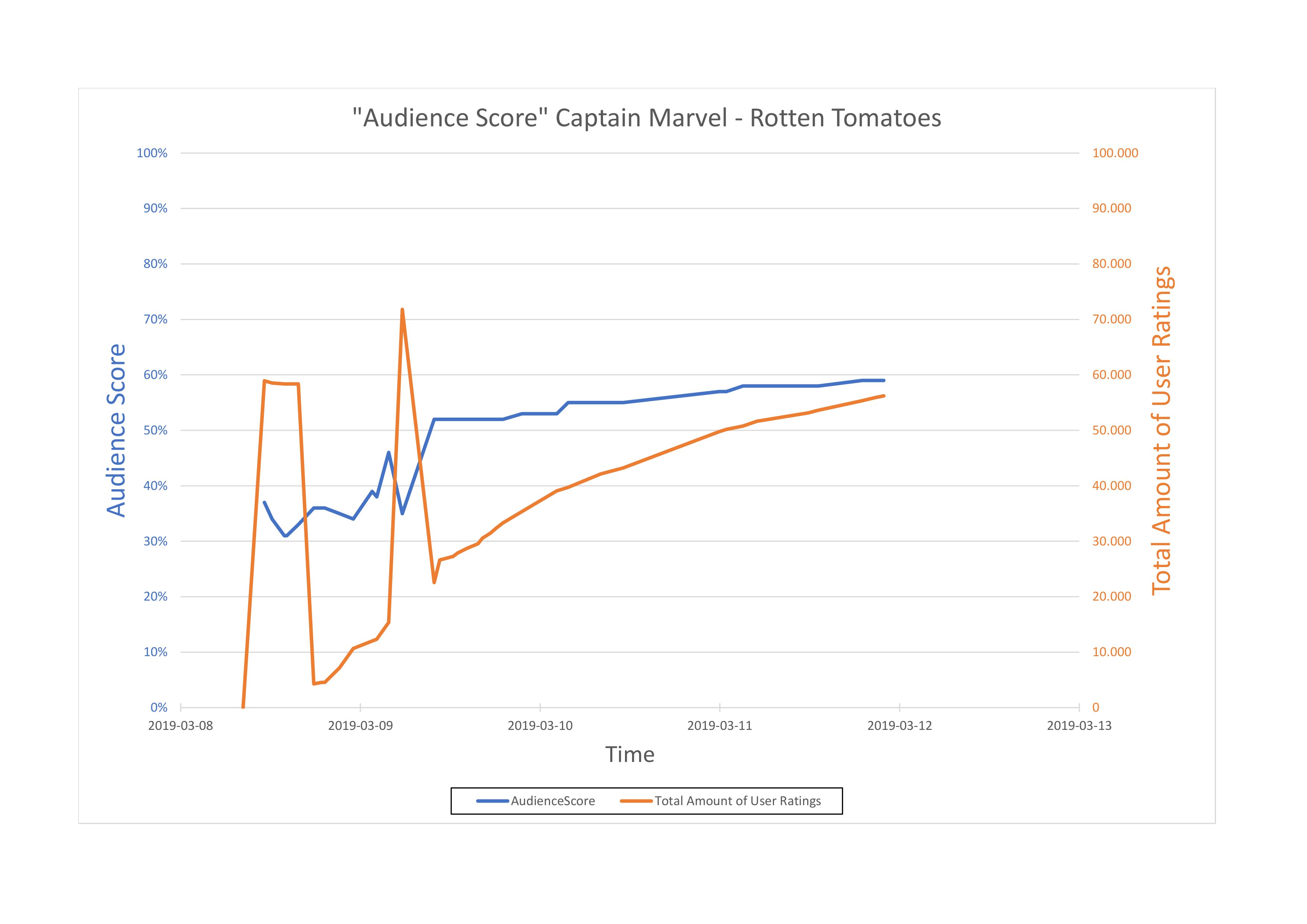 "Audience Score" Captain Marvel - Rotten Tomatoes

Audience Score

100%
90%
80%
70%
60%
50%
40%
30%
20%
10%
0%

Total Amount of User Ratings

100.000
90.000
80.000
70.000
60.000
50.000
40.000
30.000
20.000
10.000
0

2019-03-08
2019-03-09
2019-03-10
2019-03-11
2019-03-12
2019-03-13

Time

AudienceScore
Total Amount of User Ratings