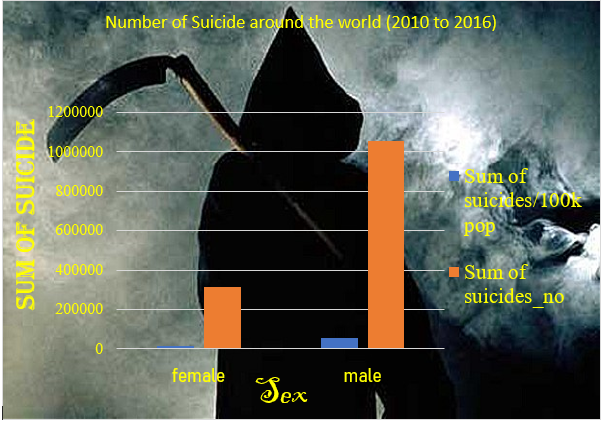 Number of Suicide around the world (2010 to 2016)

SUM OF SUICIDE

1200000
1000000
800000
600000
400000
200000
0

female
male

Sex

Sum of suicides/100k pop

Sum of suicides_no