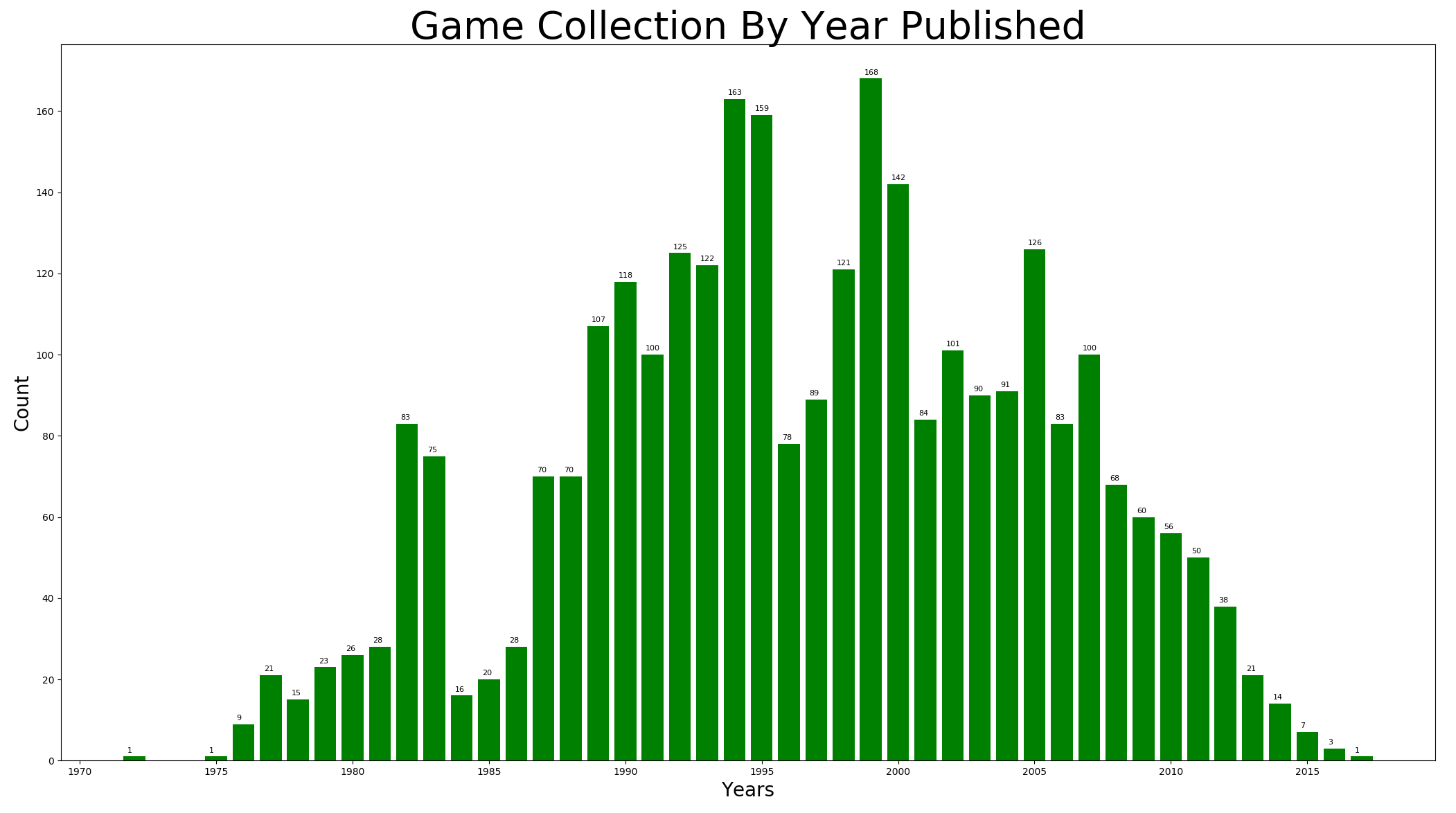 Game Collection By Year Published

Count

160
140
120
100
80
60
40
20
0

1 1 9 21 15 23 26 28 83 75 16 20 28 70 70 107 118 100 125 122 163 159 78 89 121 168 142 84 101 90 91 126 83 100 68 60 56 50 38 21 14 7 3 1

1970 1975 1980 1985 1990 1995 2000 2005 2010 2015

Years