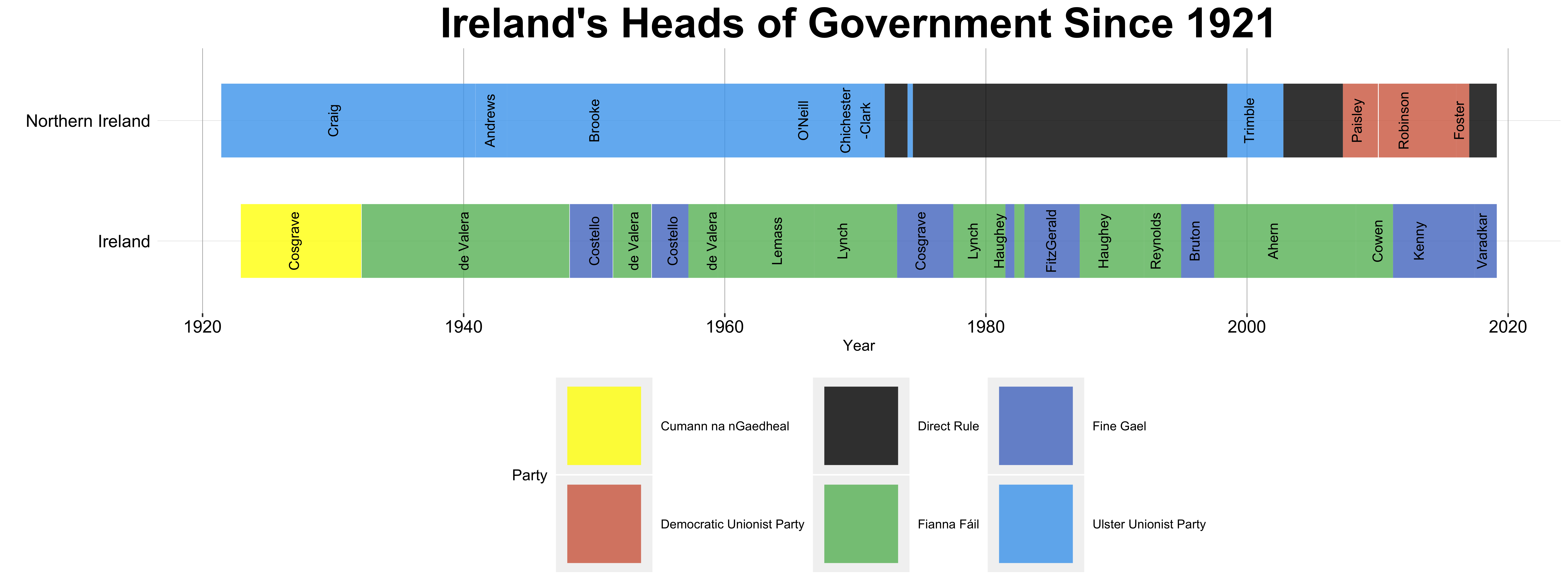 Ireland's Heads of Government Since 1921

Northern Ireland

Craig
Andrews
Brooke
O'Neill
Chichester -Clark
Trimble
Paisley
Robinson
Foster

Ireland

Cosgrave
de Valera
Costello
de Valera
Costello
de Valera
Lemass
Lynch
Cosgrave
Lynch
Haughey
FitzGerald
Haughey
Reynolds
Bruton
Ahern
Cowen
Kenny
Varadkar

1920
1940
1960
1980
2000
2020

Year

Party

Cumann na nGaedheal
Direct Rule
Fine Gael
Democratic Unionist Party
Fianna Fáil
Ulster Unionist Party