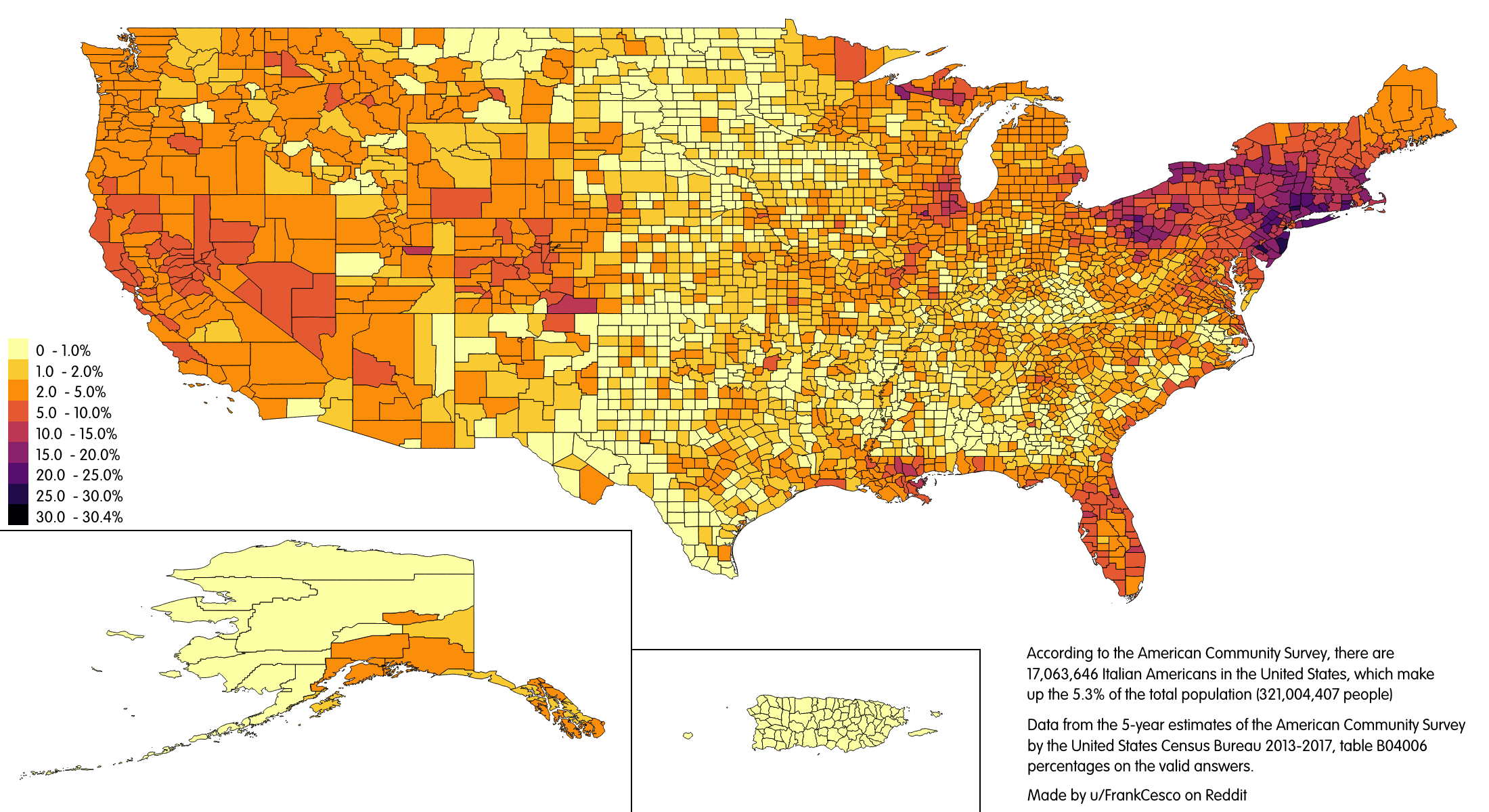 0 - 1.0%
1.0 - 2.0%
2.0 - 5.0%
5.0 - 10.0%
10.0 - 15.0%
15.0 - 20.0%
20.0 - 25.0%
25.0 - 30.0%
30.0 - 30.4%

According to the American Community Survey, there are 17,063,646 Italian Americans in the United States, which make up the 5.3% of the total population (321,004,407 people)

Data from the 5-year estimates of the American Community Survey by the United States Census Bureau 2013-2017, table B04006 percentages on the valid answers.

Made by u/FrankCesco on Reddit