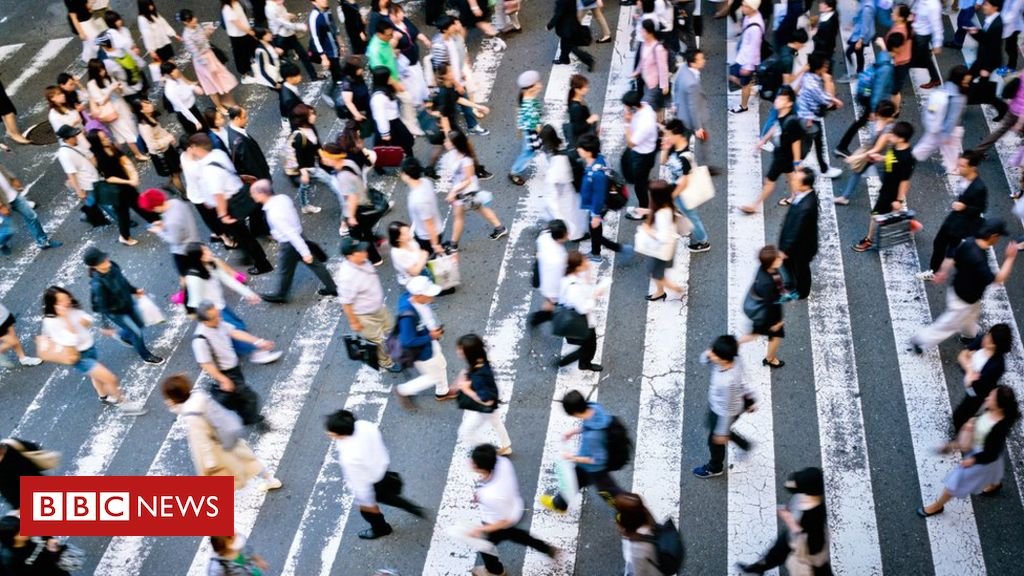 BBC NEWS