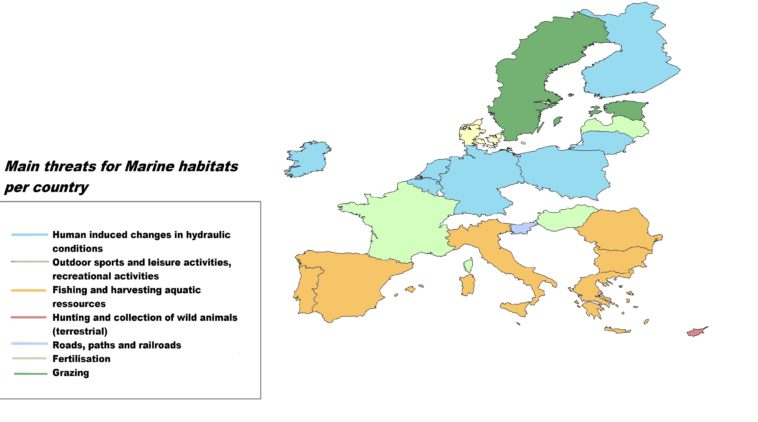 Main threats for Marine habitats per country

Human induced changes in hydraulic conditions
Outdoor sports and leisure activities, recreational activities
Fishing and harvesting aquatic ressources
Hunting and collection of wild animals (terrestrial)
Roads, paths and railroads
Fertilisation
Grazing