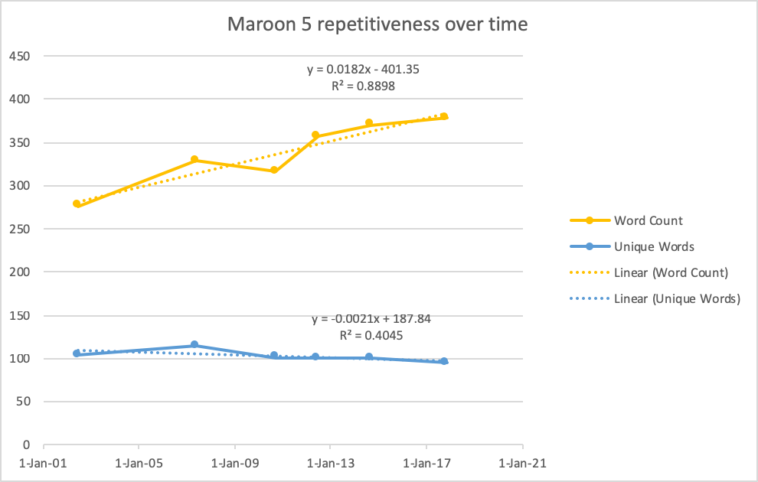 Maroon 5 repetitiveness over time

450
400
350
300
250
200
150
100
50
0

$y = 0.0182x - 401.35$
$R^2 = 0.8898$

$y = -0.0021x + 187.84$
$R^2 = 0.4045$

1-Jan-01
1-Jan-05
1-Jan-09
1-Jan-13
1-Jan-17
1-Jan-21

Word Count
Unique Words
Linear (Word Count)
Linear (Unique Words)