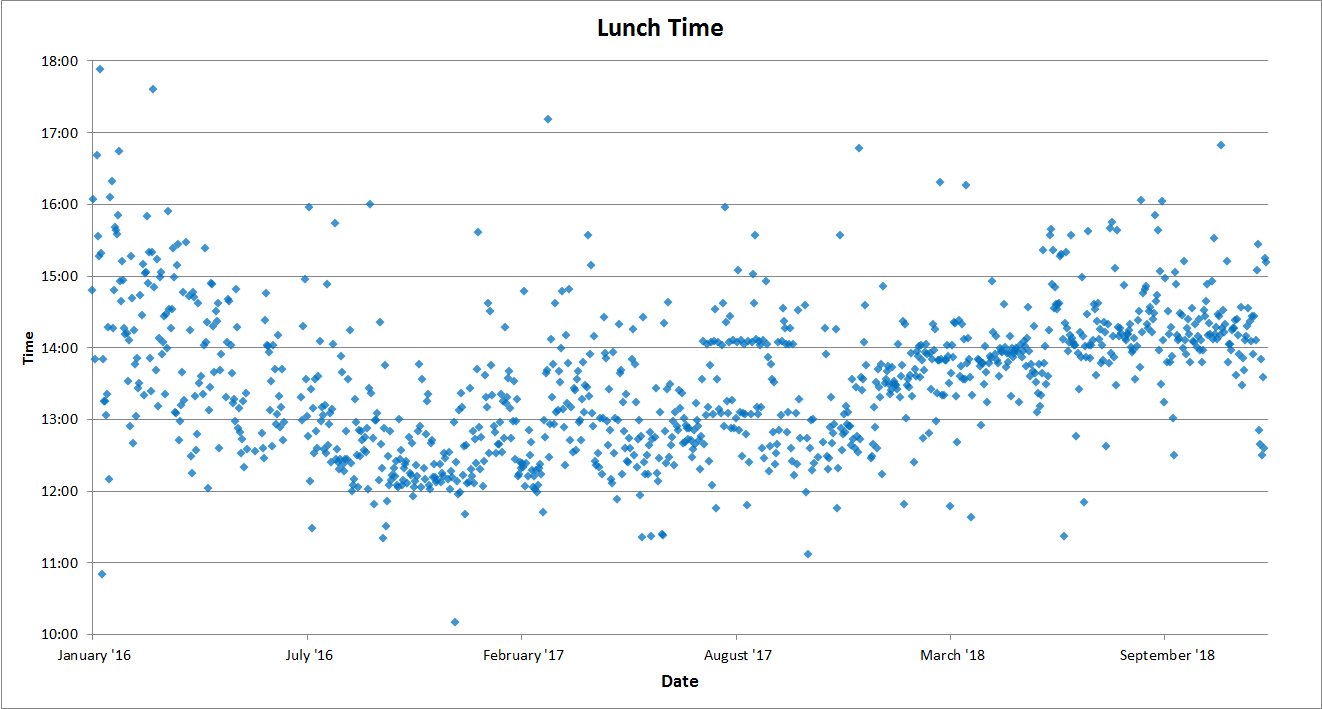 Lunch Time

Time

18:00
17:00
16:00
15:00
14:00
13:00
12:00
11:00
10:00

January '16
July '16
February '17
August '17
March '18
September '18

Date