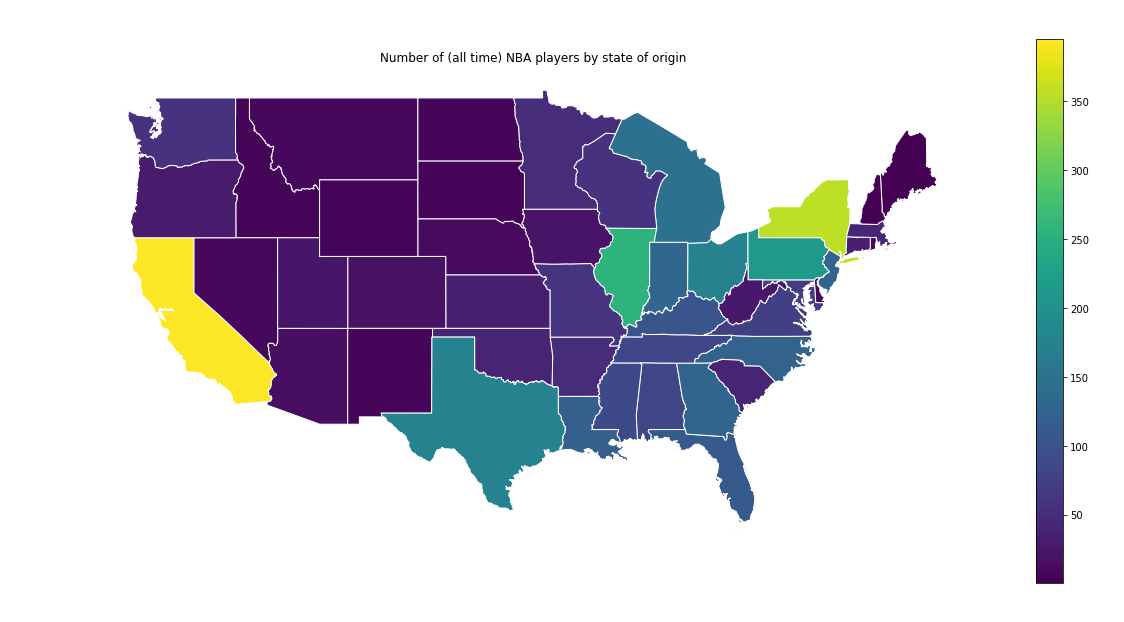 Number of (all time) NBA players by state of origin

350
300
250
200
150
100
50