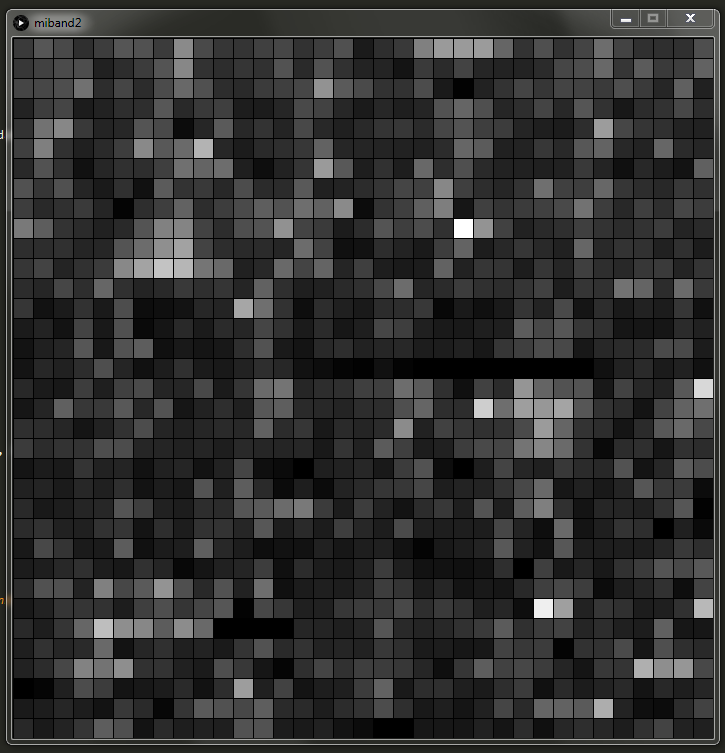 miband2