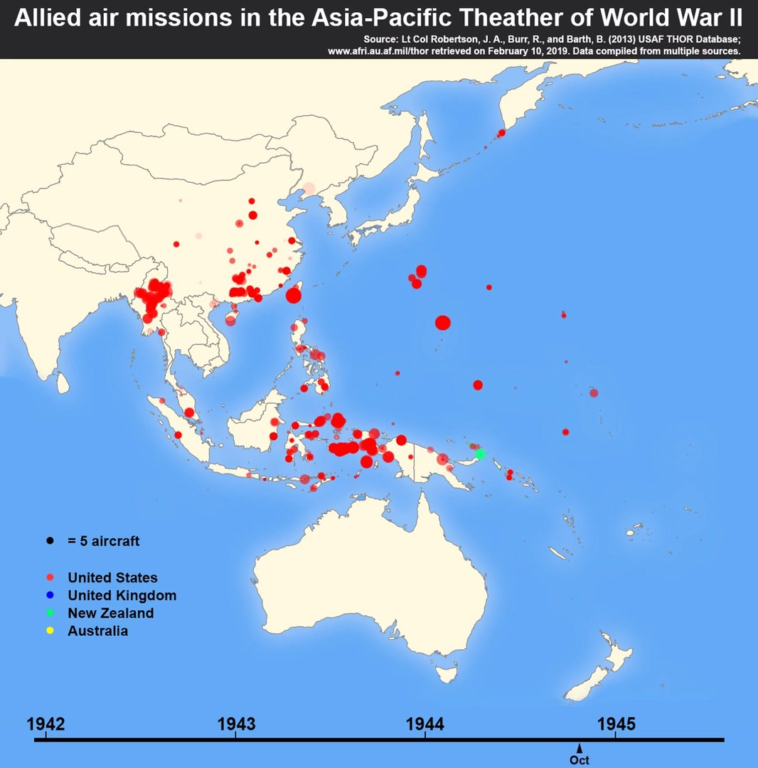 Allied air missions in the Asia-Pacific Theather of World War II

Source: Lt Col Robertson, J. A., Burr, R., and Barth, B. (2013) USAF THOR Database; www.afri.au.af.mil/thor retrieved on February 10, 2019. Data compiled from multiple sources.

= 5 aircraft

United States
United Kingdom
New Zealand
Australia

1942
1943
1944
1945
Oct