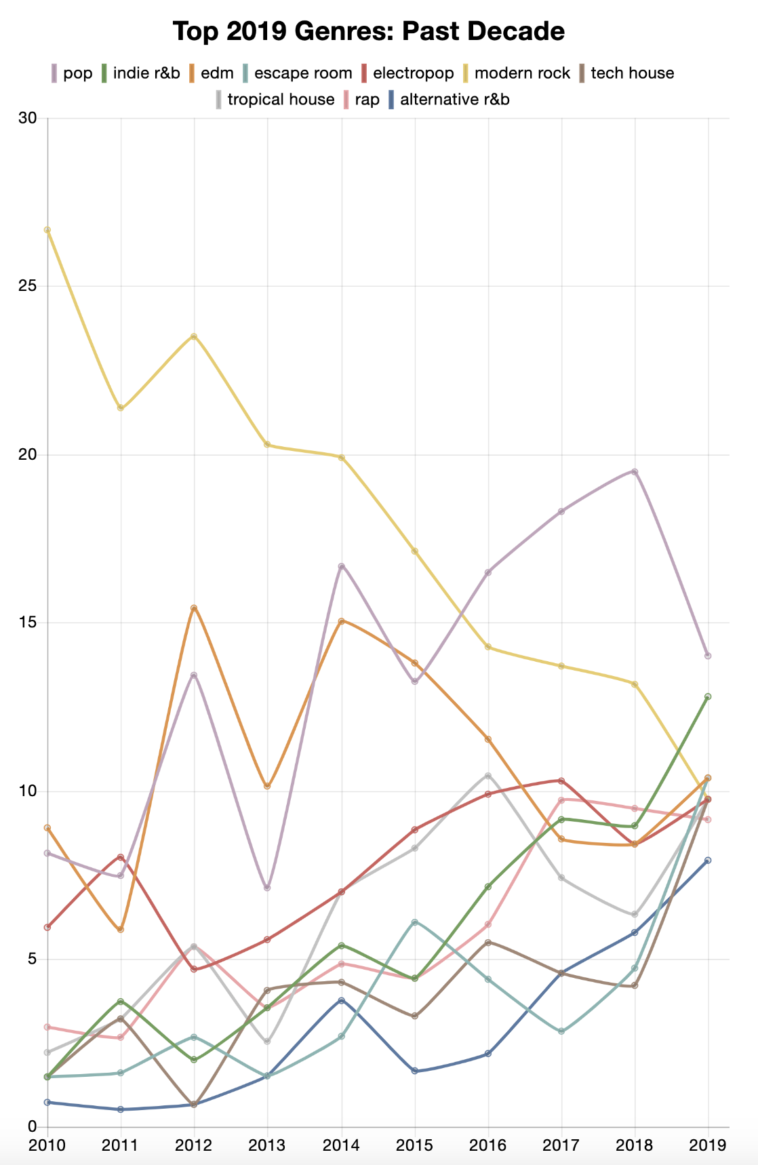 Top 2019 Genres: Past Decade

pop indie r&b edm escape room electropop modern rock tech house tropical house rap alternative r&b

30
25
20
15
10
5
0

2010 2011 2012 2013 2014 2015 2016 2017 2018 2019