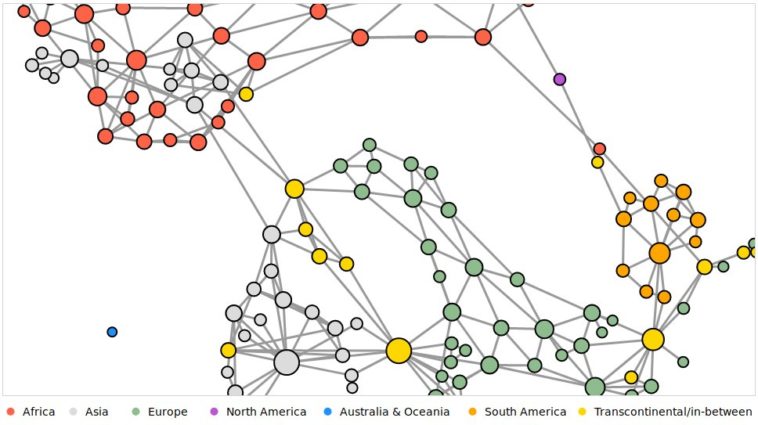 Africa Asia Europe North America Australia & Oceania South America Transcontinental/in-between