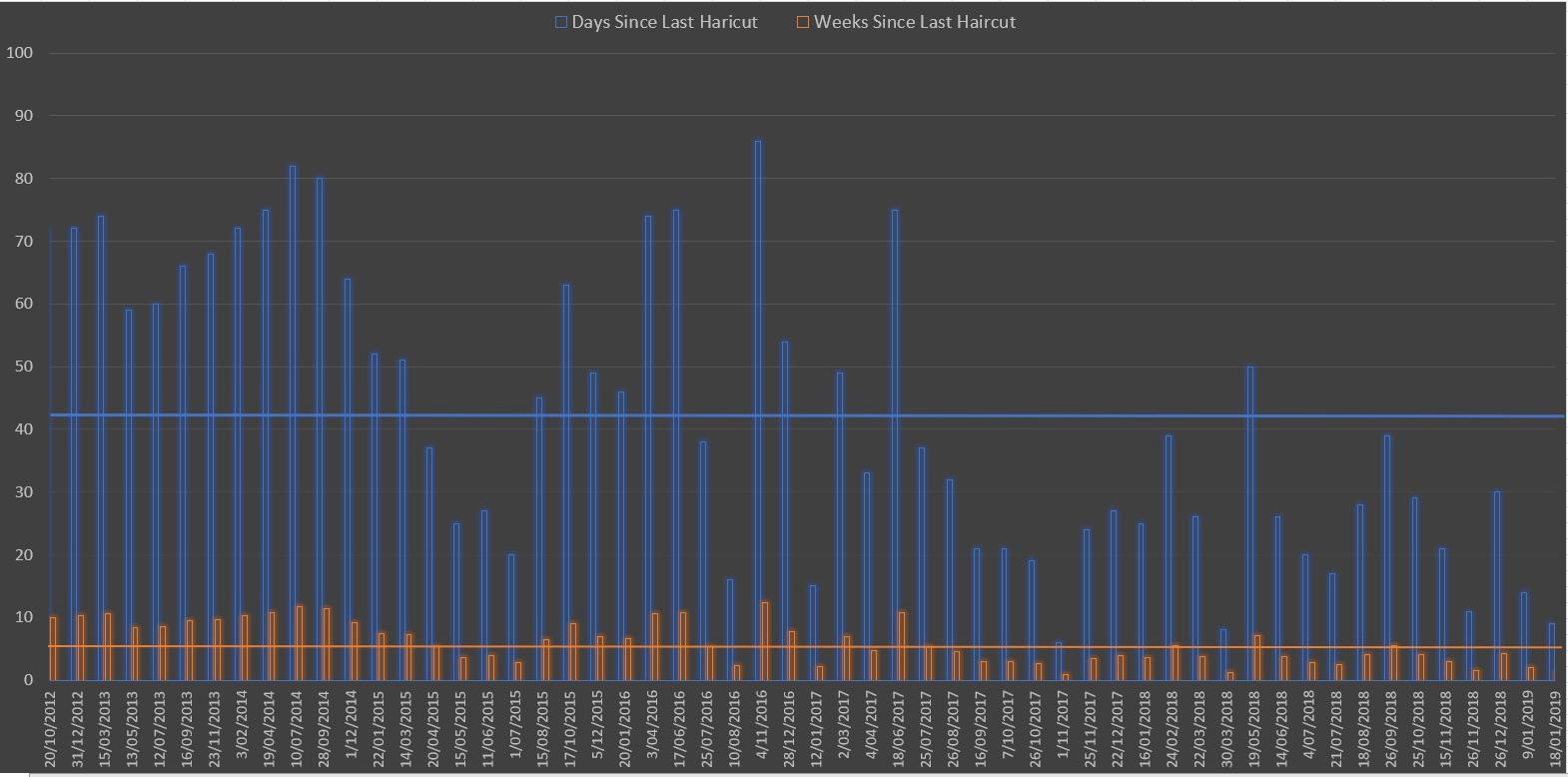 Days Since Last Haricut
Weeks Since Last Haircut

100
90
80
70
60
50
40
30
20
10
0

20/10/2012
31/12/2012
15/03/2013
13/05/2013
12/07/2013
16/09/2013
23/11/2013
3/02/2014
19/04/2014
10/07/2014
28/09/2014
1/12/2014
22/01/2015
14/03/2015
20/04/2015
15/05/2015
11/06/2015
1/07/2015
15/08/2015
17/10/2015
5/12/2015
20/01/2016
3/04/2016
17/06/2016
25/07/2016
10/08/2016
4/11/2016
28/12/2016
12/01/2017
2/03/2017
4/04/2017
18/06/2017
25/07/2017
26/08/2017
16/09/2017
7/10/2017
26/10/2017
1/11/2017
25/11/2017
22/12/2017
16/01/2018
24/02/2018
22/03/2018
30/03/2018
19/05/2018
14/06/2018
4/07/2018
21/07/2018
18/08/2018
26/09/2018
25/10/2018
15/11/2018
26/11/2018
26/12/2018
9/01/2019
18/01/2019