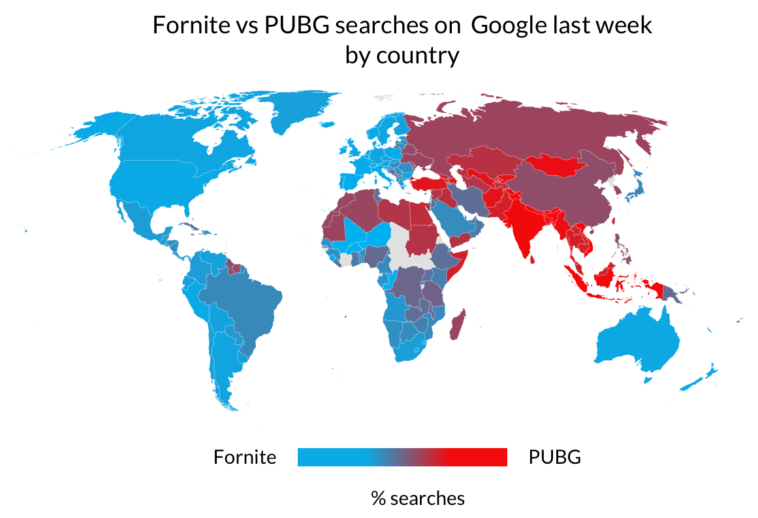 Fornite vs PUBG searches on Google last week by country

Fornite PUBG

% searches