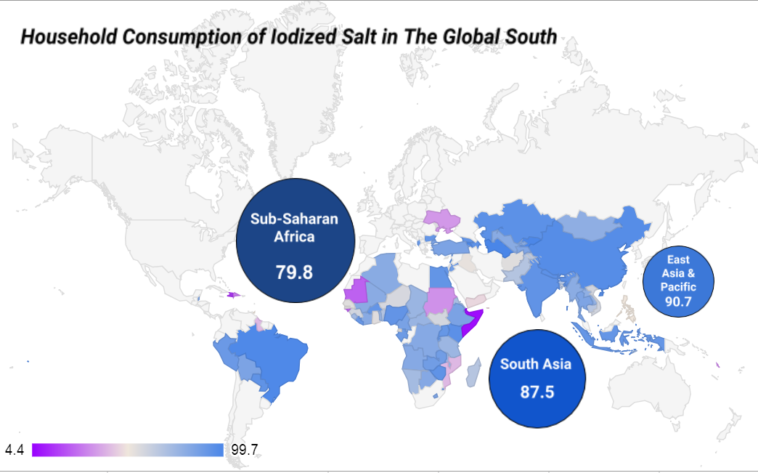 Household Consumption of Iodized Salt in The Global South

Sub-Saharan Africa
79.8

East Asia & Pacific
90.7

South Asia
87.5

4.4

99.7