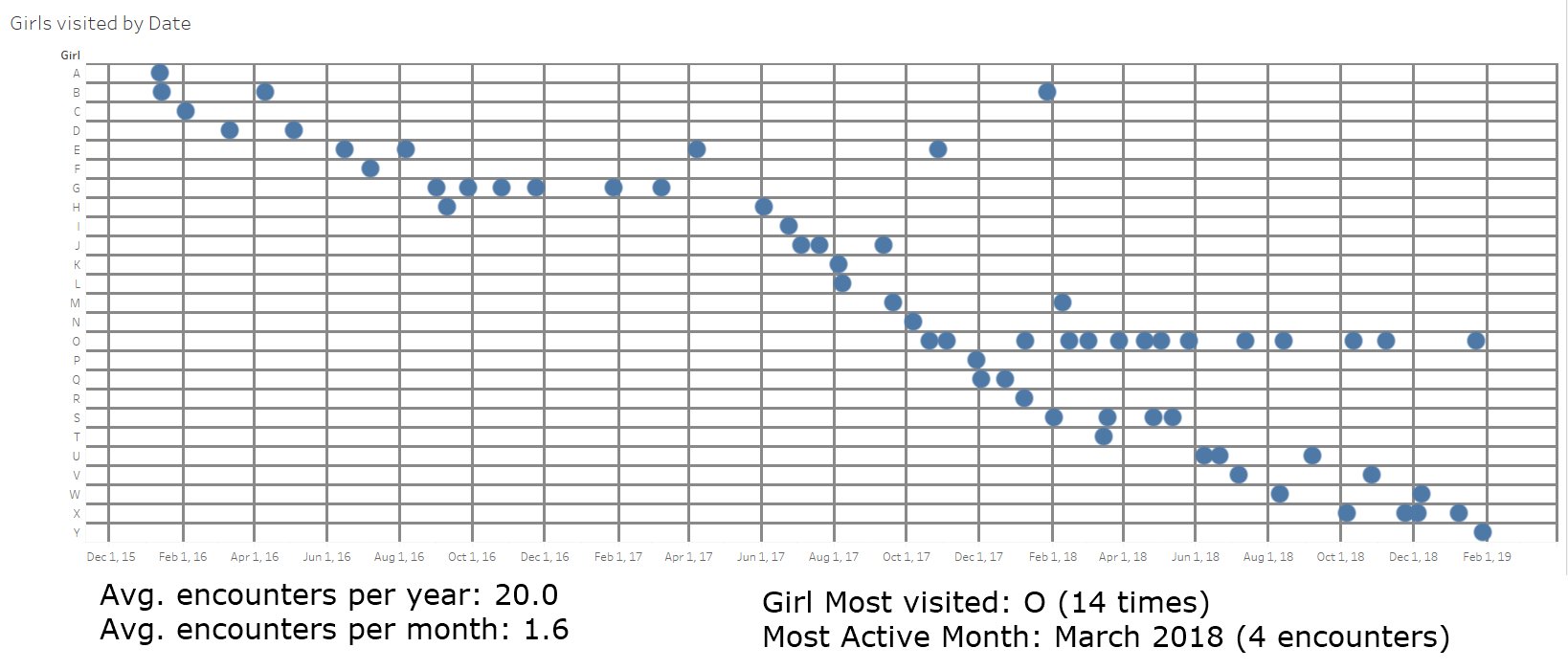 Girls visited by Date

Girl
A
B
C
D
E
F
G
H
I
J
K
L
M
N
O
P
Q
R
S
T
U
V
W
X
Y

Dec 1, 15
Feb 1, 16
Apr 1, 16
Jun 1, 16
Aug 1, 16
Oct 1, 16
Dec 1, 16
Feb 1, 17
Apr 1, 17
Jun 1, 17
Aug 1, 17
Oct 1, 17
Dec 1, 17
Feb 1, 18
Apr 1, 18
Jun 1, 18
Aug 1, 18
Oct 1, 18
Dec 1, 18
Feb 1, 19

Avg. encounters per year: 20.0
Avg. encounters per month: 1.6

Girl Most visited: O (14 times)
Most Active Month: March 2018 (4 encounters)