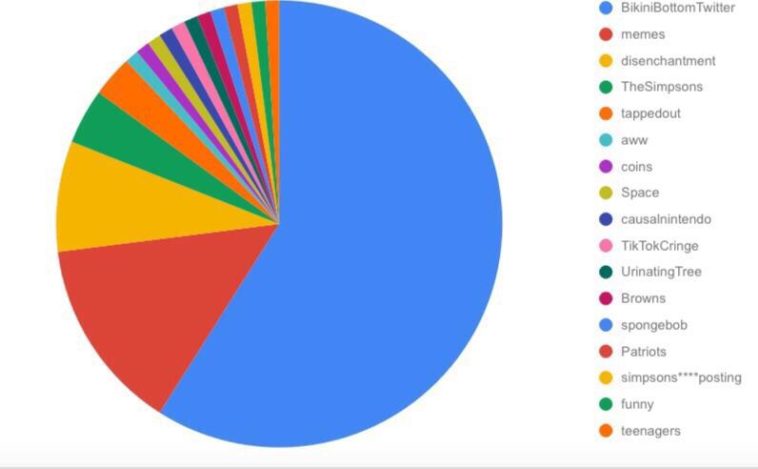 BikiniBottomTwitter
memes
disenchantment
TheSimpsons
tappedout
aww
coins
Space
causalnintendo
TikTokCringe
UrinatingTree
Browns
spongebob
Patriots
simpsons****posting
funny
teenagers