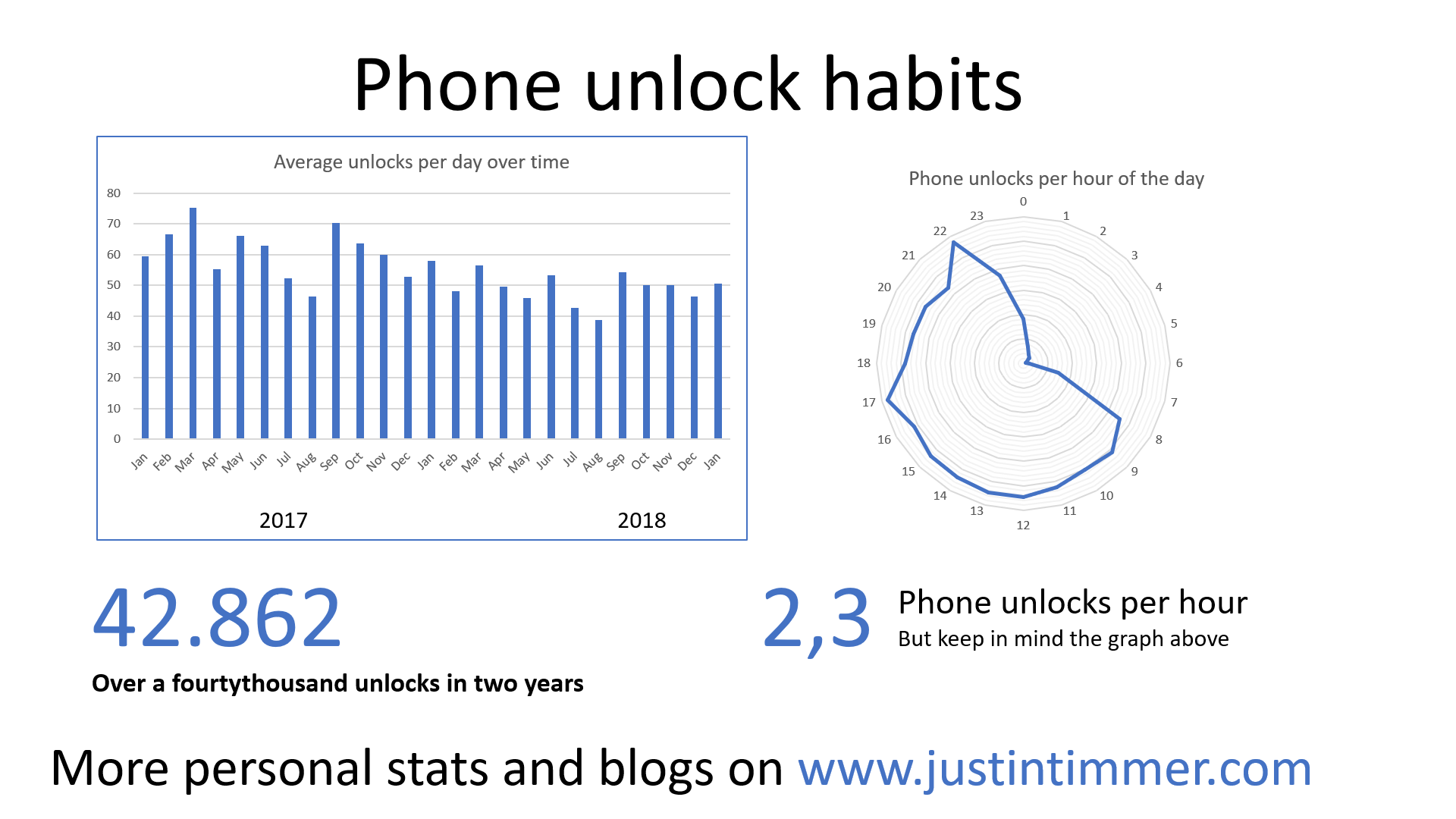 Phone unlock habits

Average unlocks per day over time

80
70
60
50
40
30
20
10
0

Jan Feb Mar Apr May Jun Jul Aug Sep Oct Nov Dec Jan Feb Mar Apr May Jun Jul Aug Sep Oct Nov Dec Jan

2017 2018

Phone unlocks per hour of the day

0 1 2 3 4 5 6 7 8 9 10 11 12 13 14 15 16 17 18 19 20 21 22 23

42.862

Over a fourtythousand unlocks in two years

2,3

Phone unlocks per hour

But keep in mind the graph above

More personal stats and blogs on www.justintimmer.com