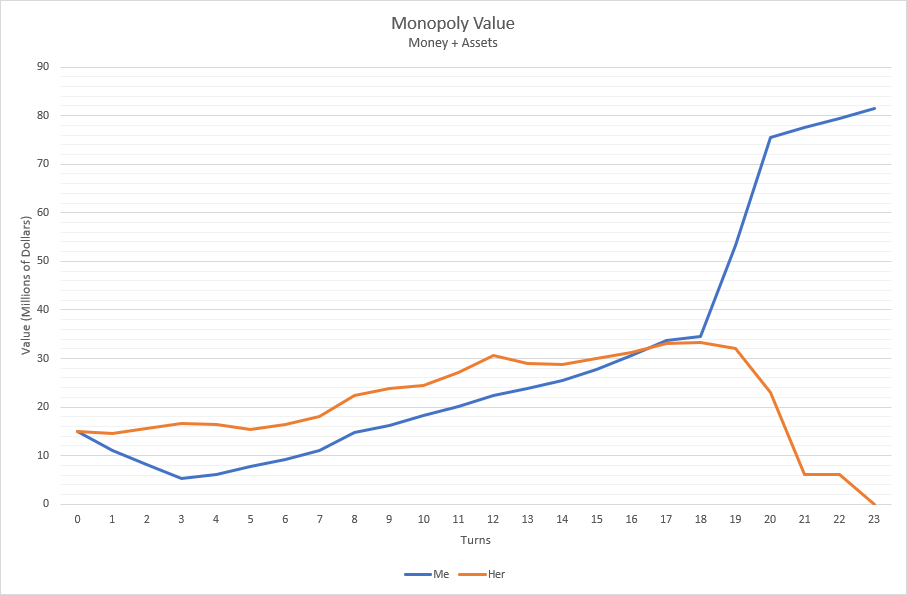 Monopoly Value
Money + Assets

Value (Millions of Dollars)

90
80
70
60
50
40
30
20
10
0

0 1 2 3 4 5 6 7 8 9 10 11 12 13 14 15 16 17 18 19 20 21 22 23

Turns

Me
Her