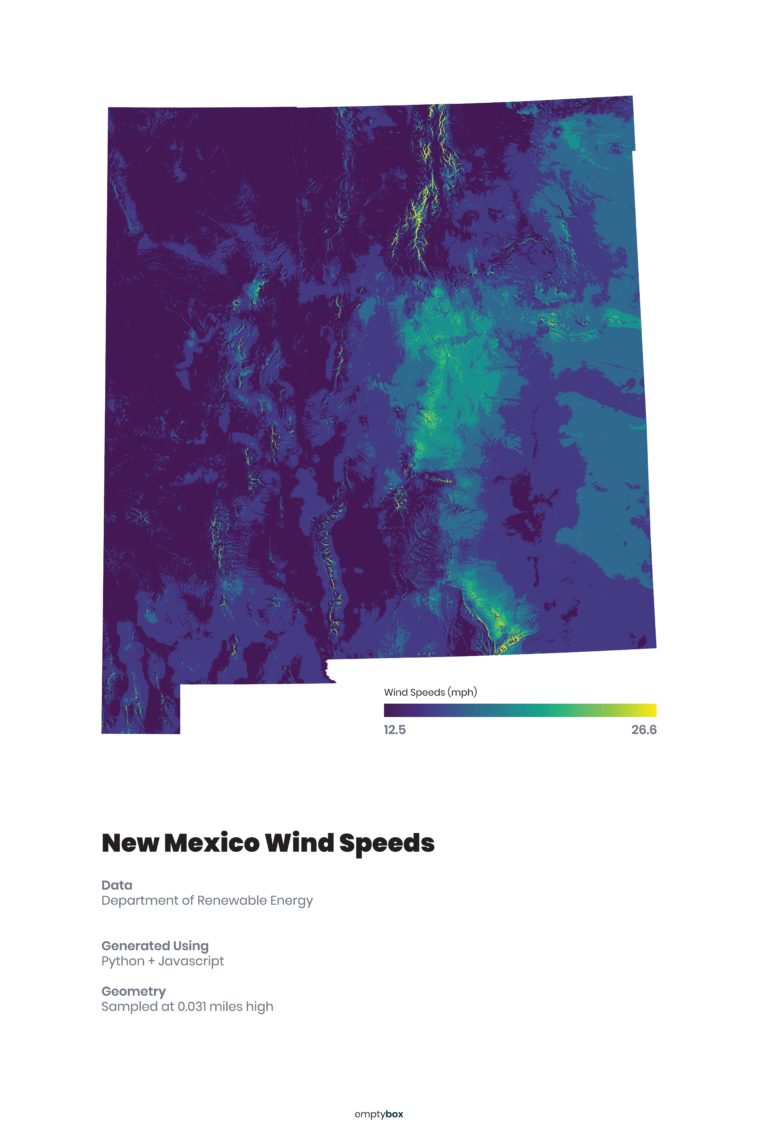 Wind Speeds (mph)
12.5
26.6

New Mexico Wind Speeds

Data
Department of Renewable Energy

Generated Using
Python + Javascript

Geometry
Sampled at 0.031 miles high

emptybox